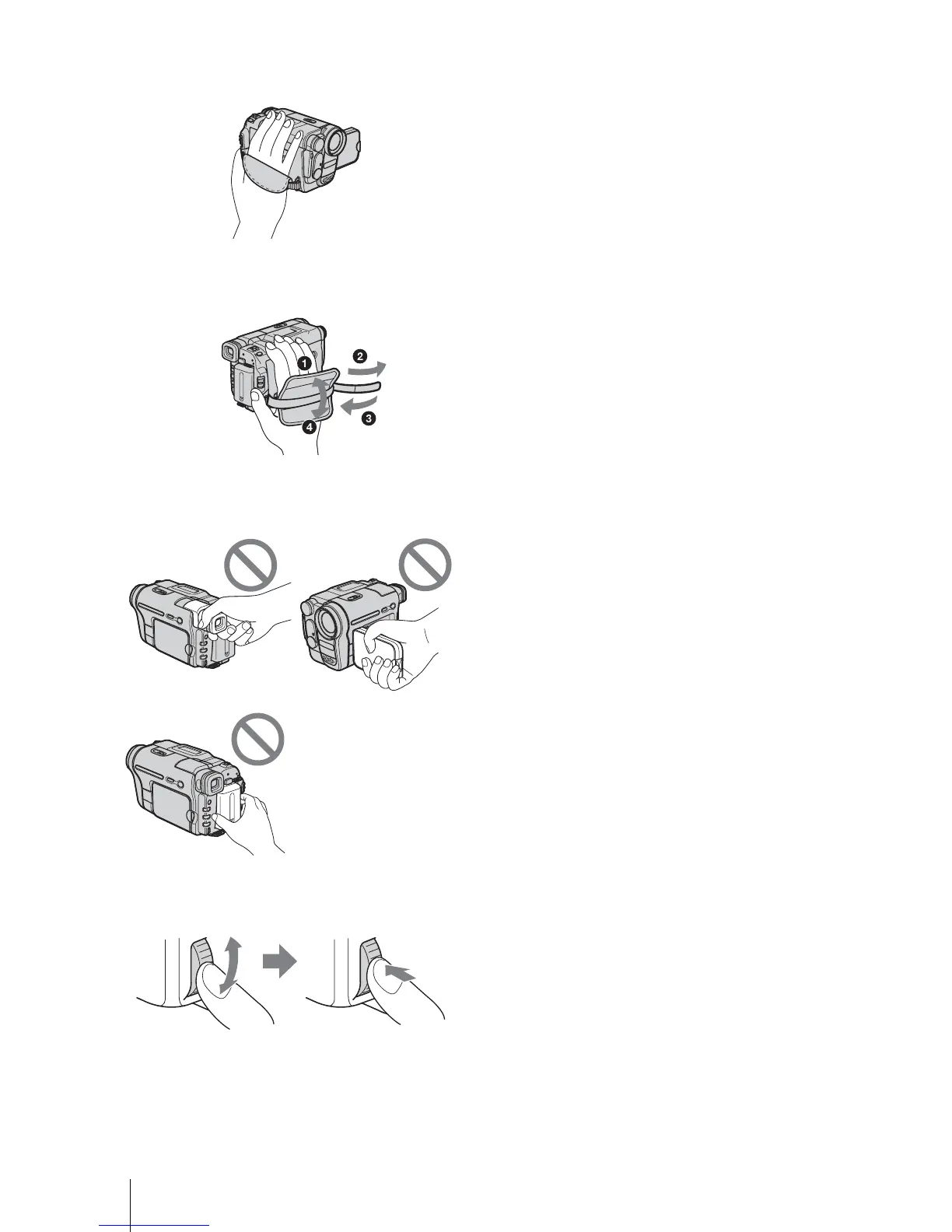 1
2
3
4