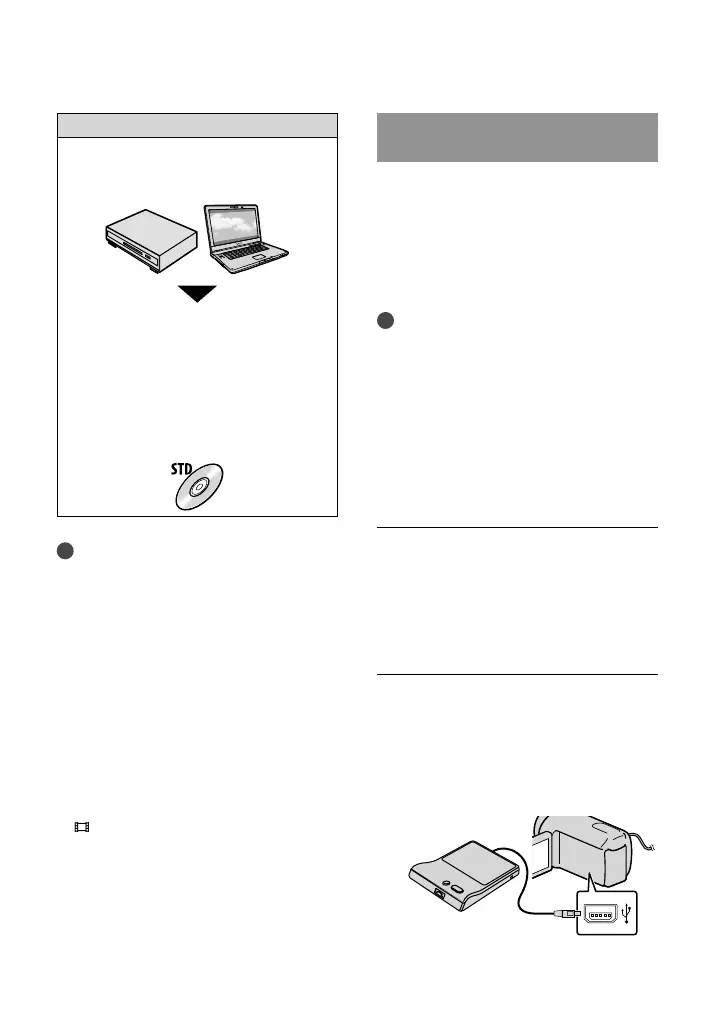 STD