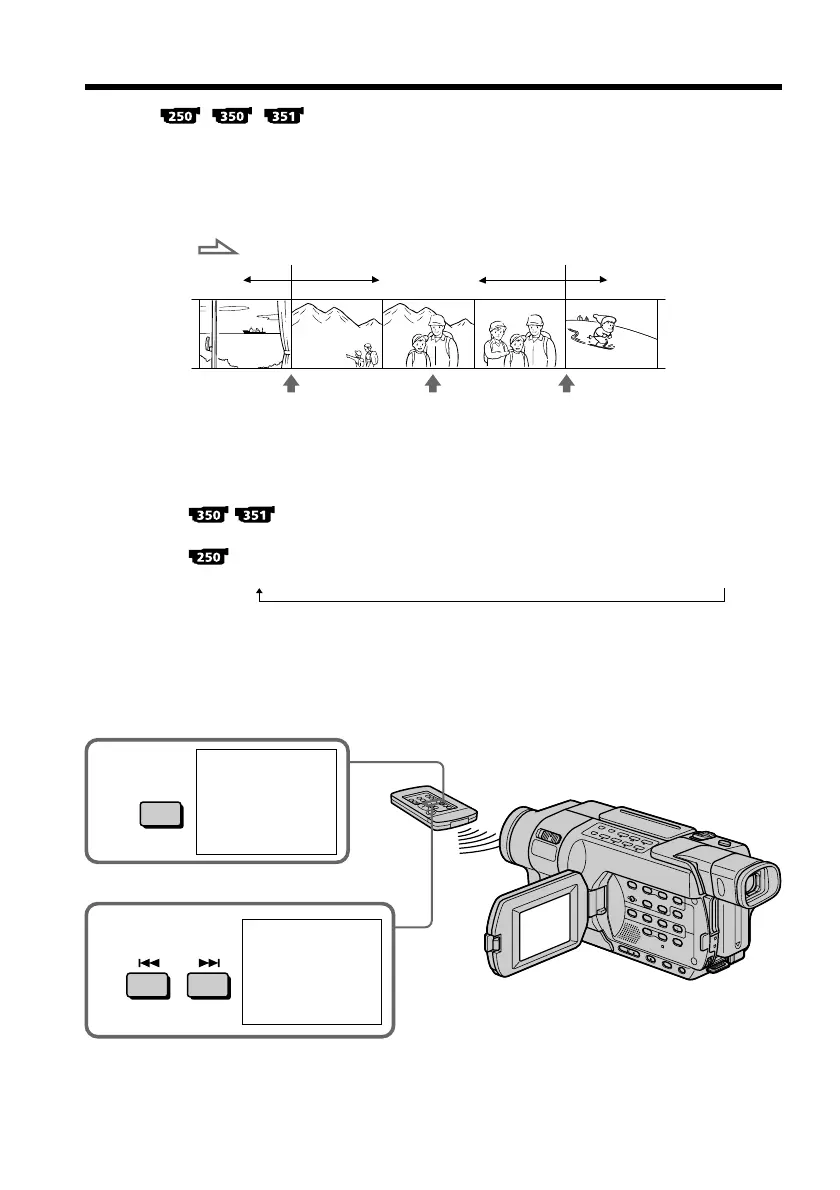 250 350 351

350 351

250