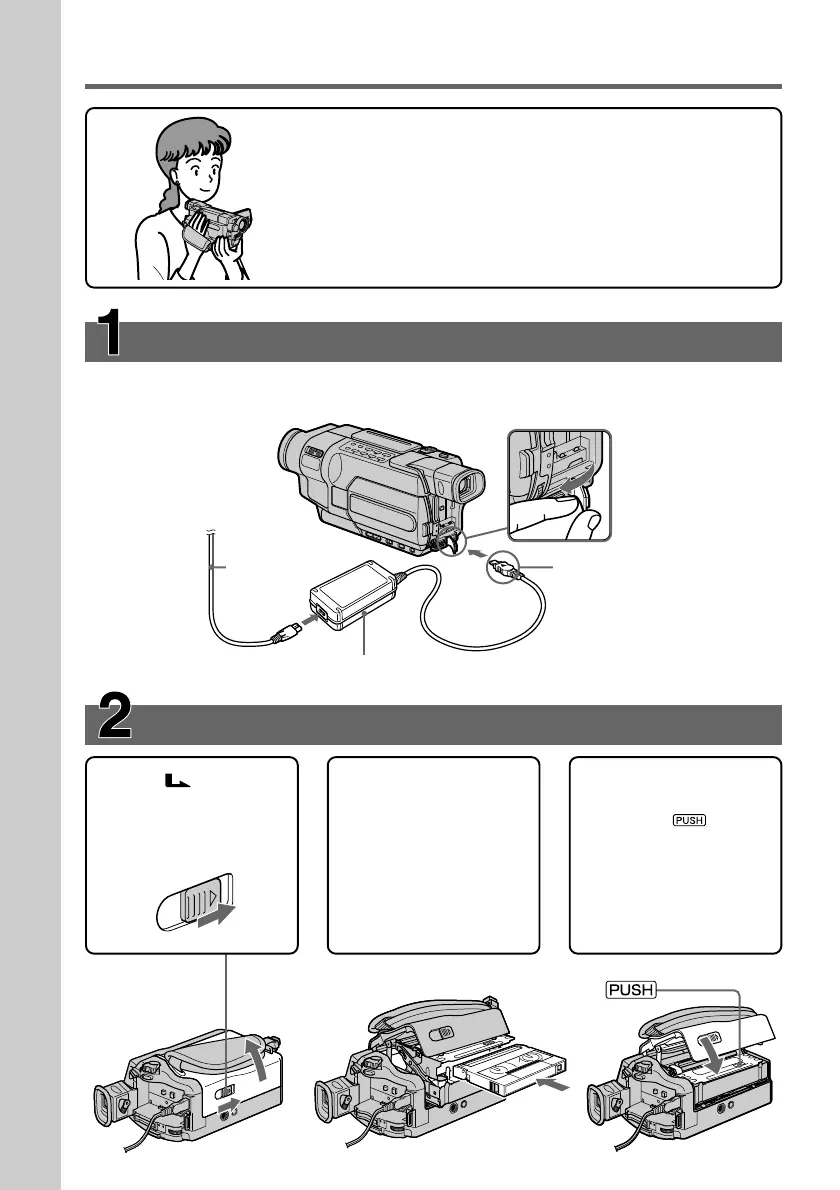 1

2

PUSH

PUSH