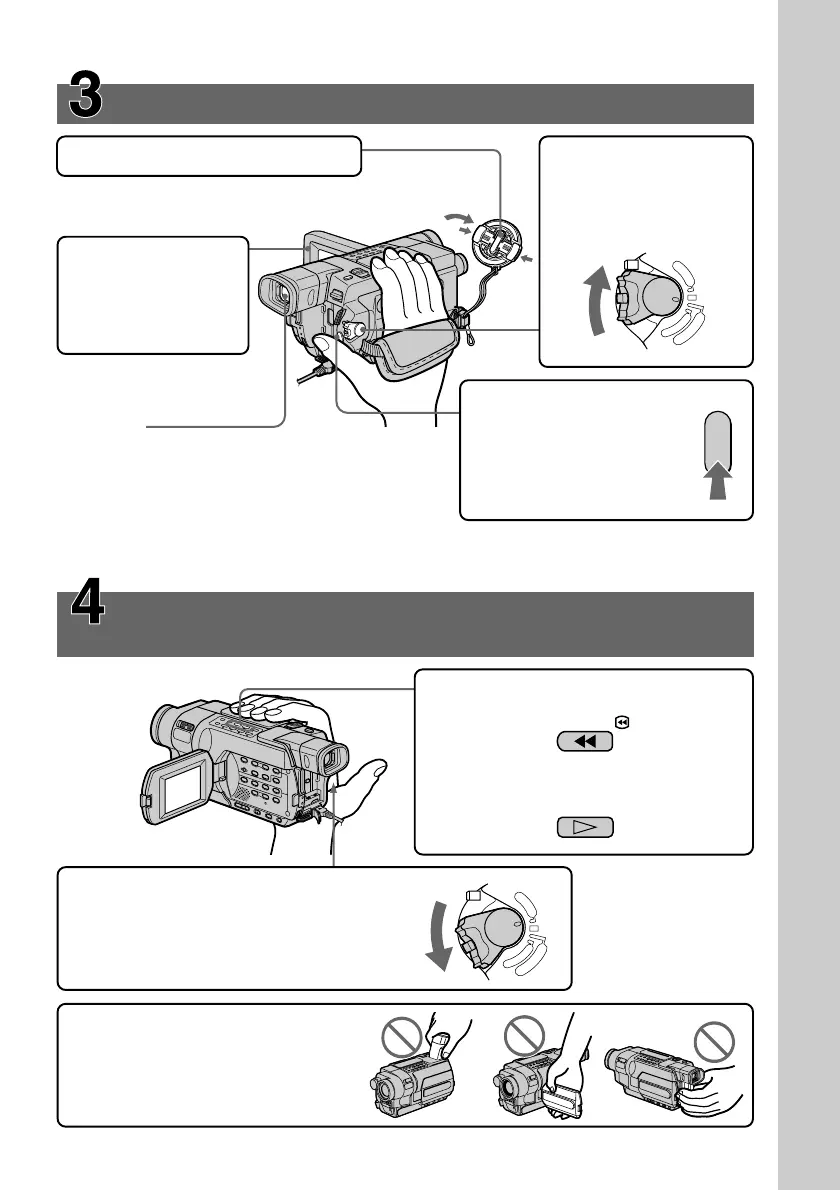 3

4