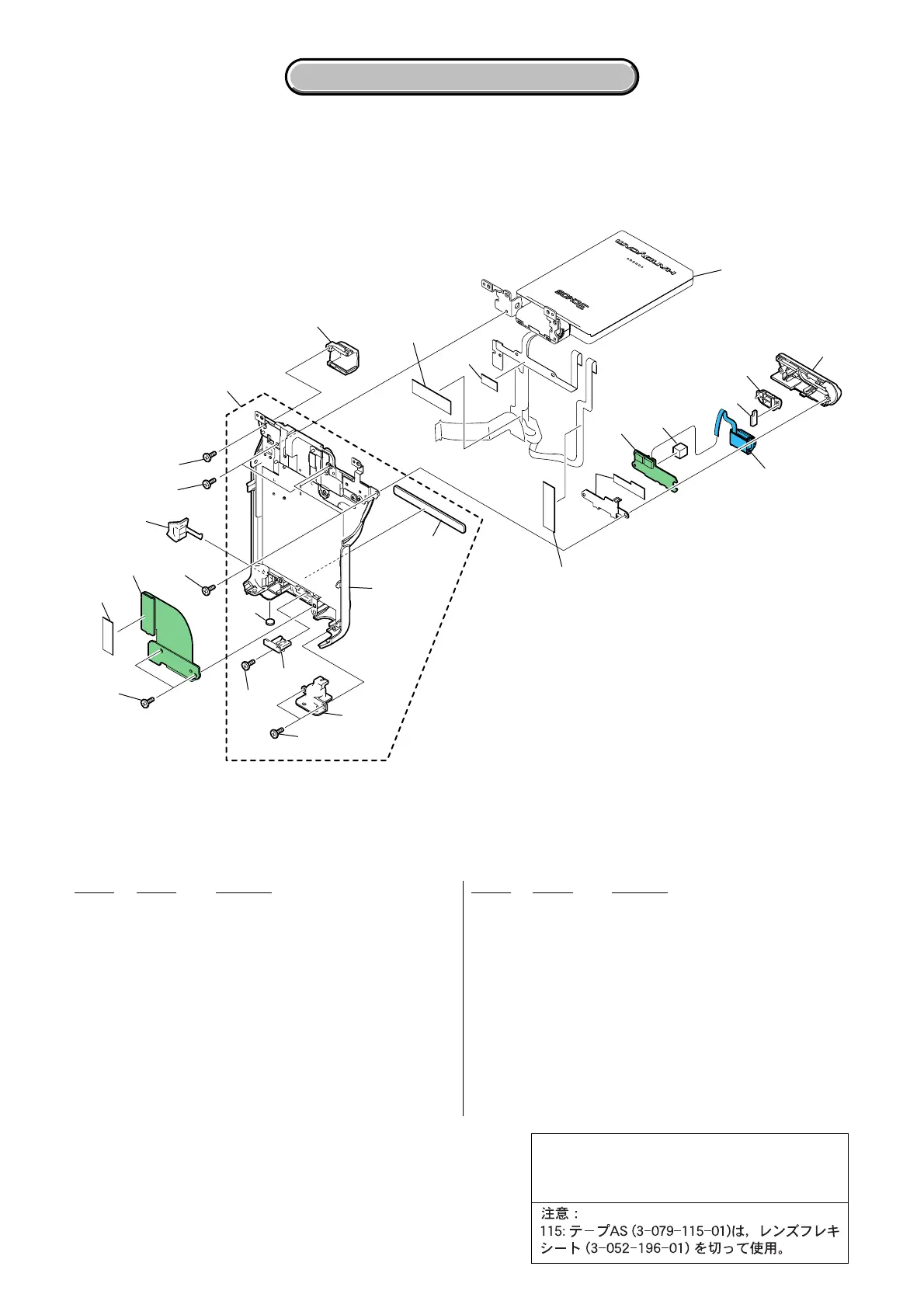 注意：
115: テープAS (3-079-115-01)は，レンズフレキシート (3-052-196-01) を切って使用。