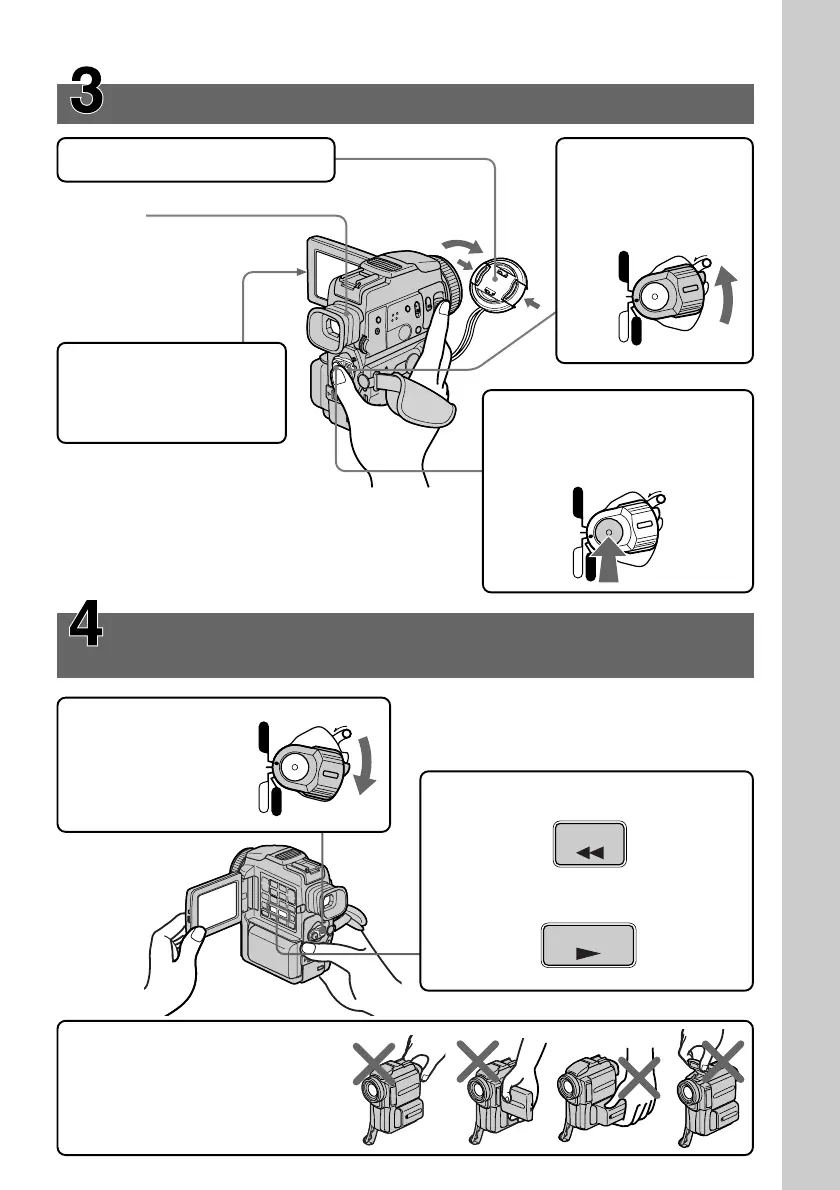 3

4