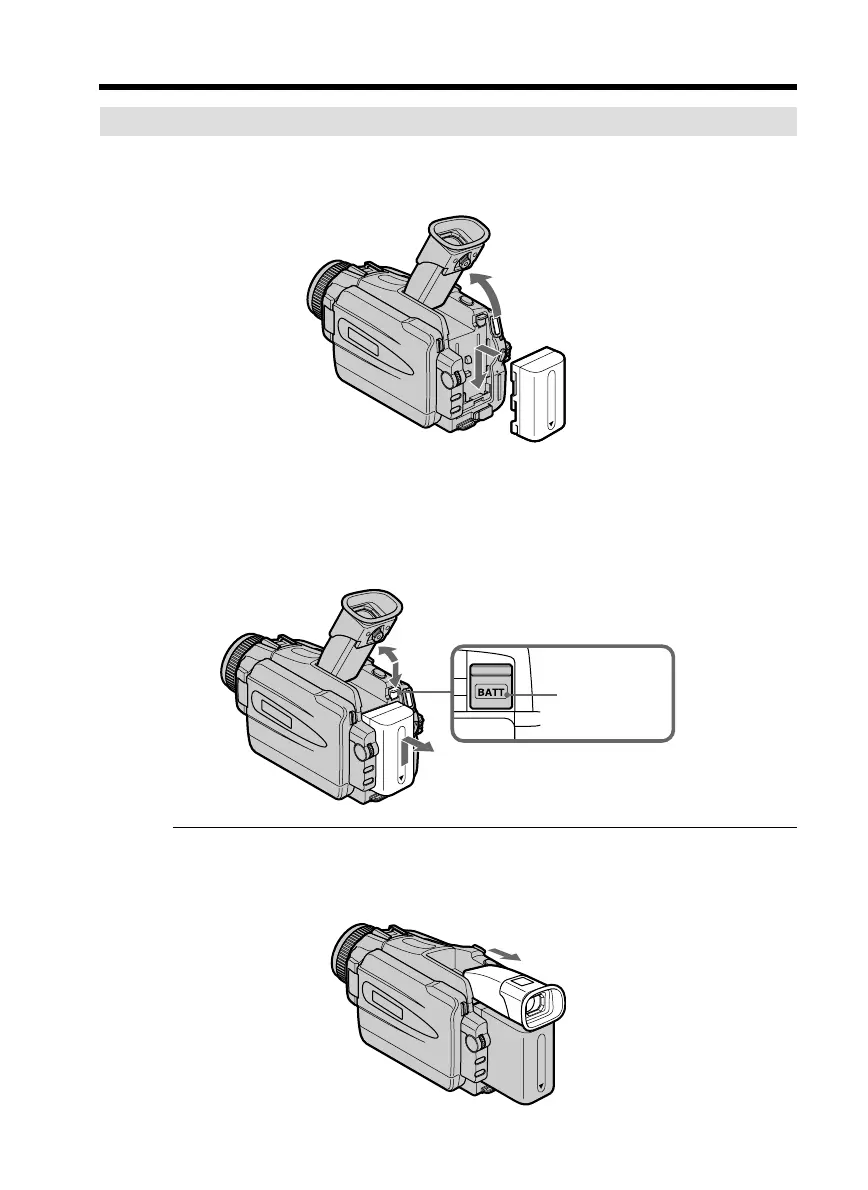 BATT