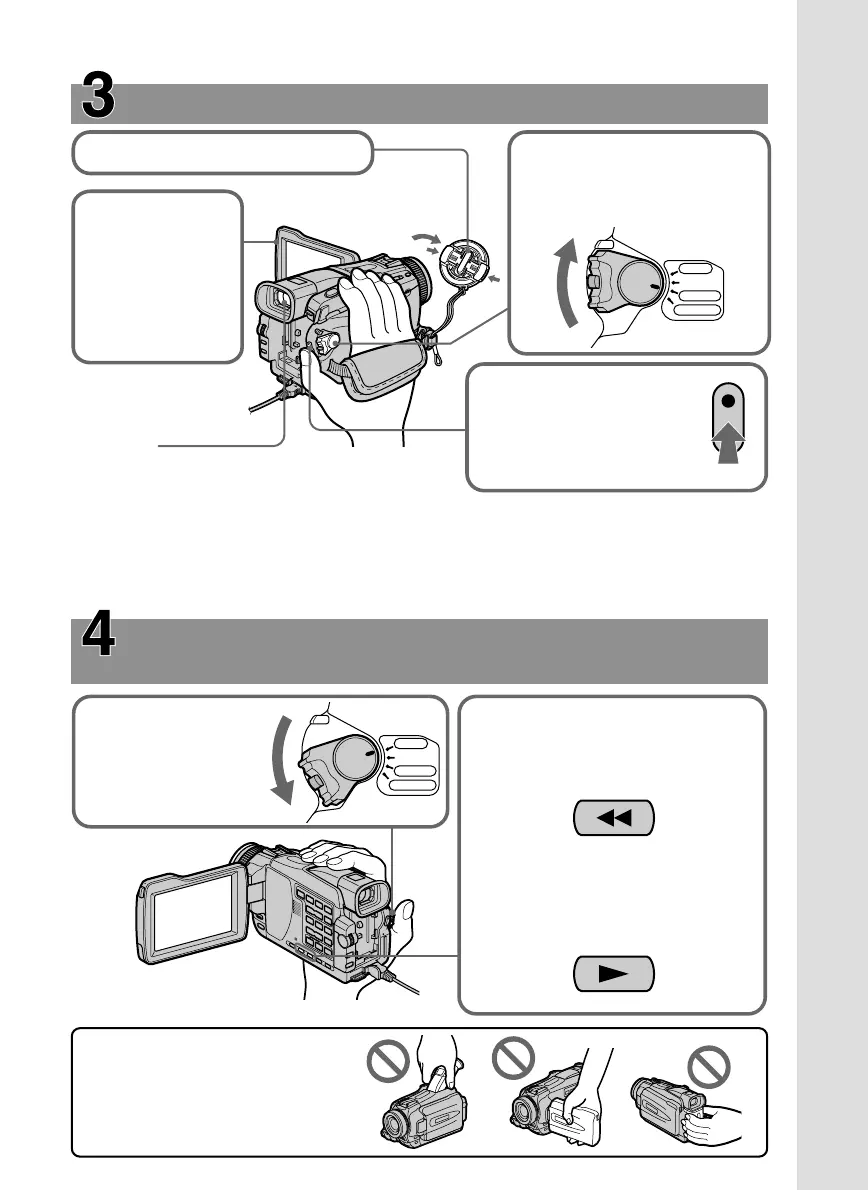 3

4