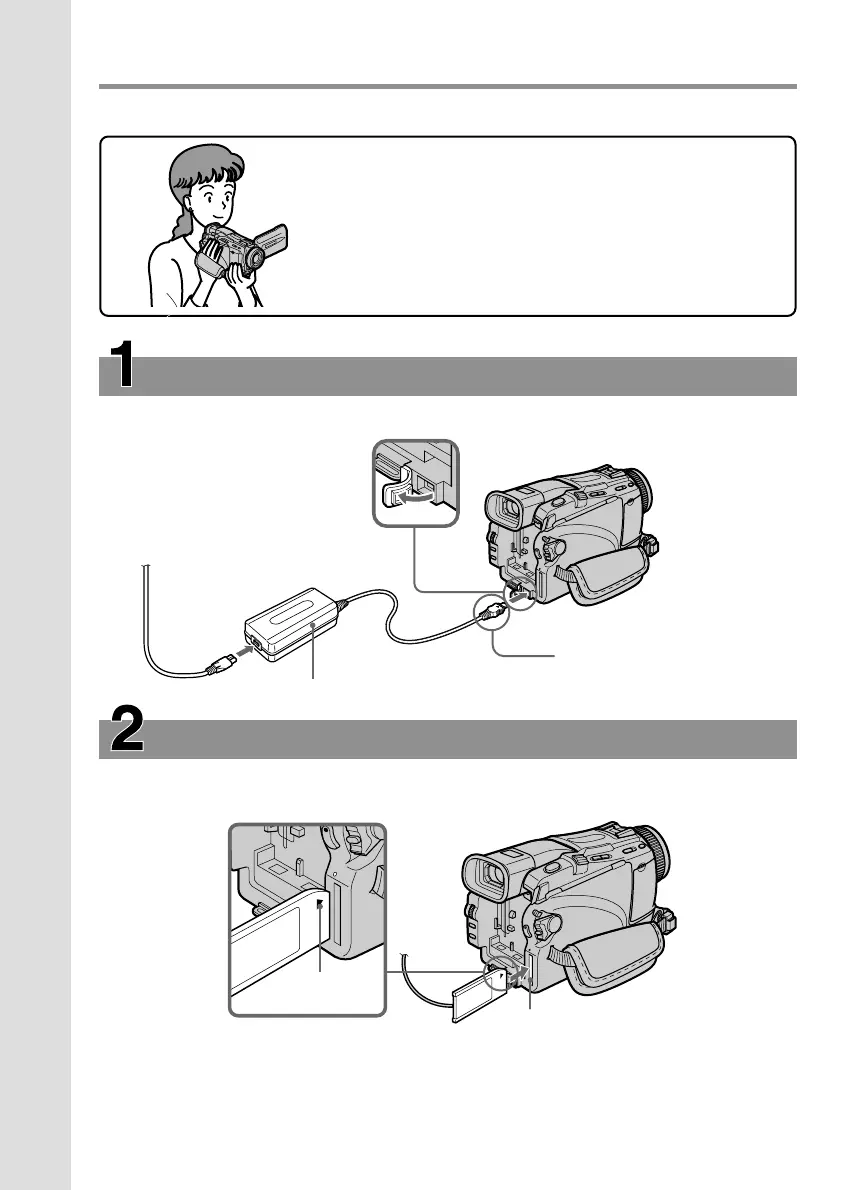 1

2