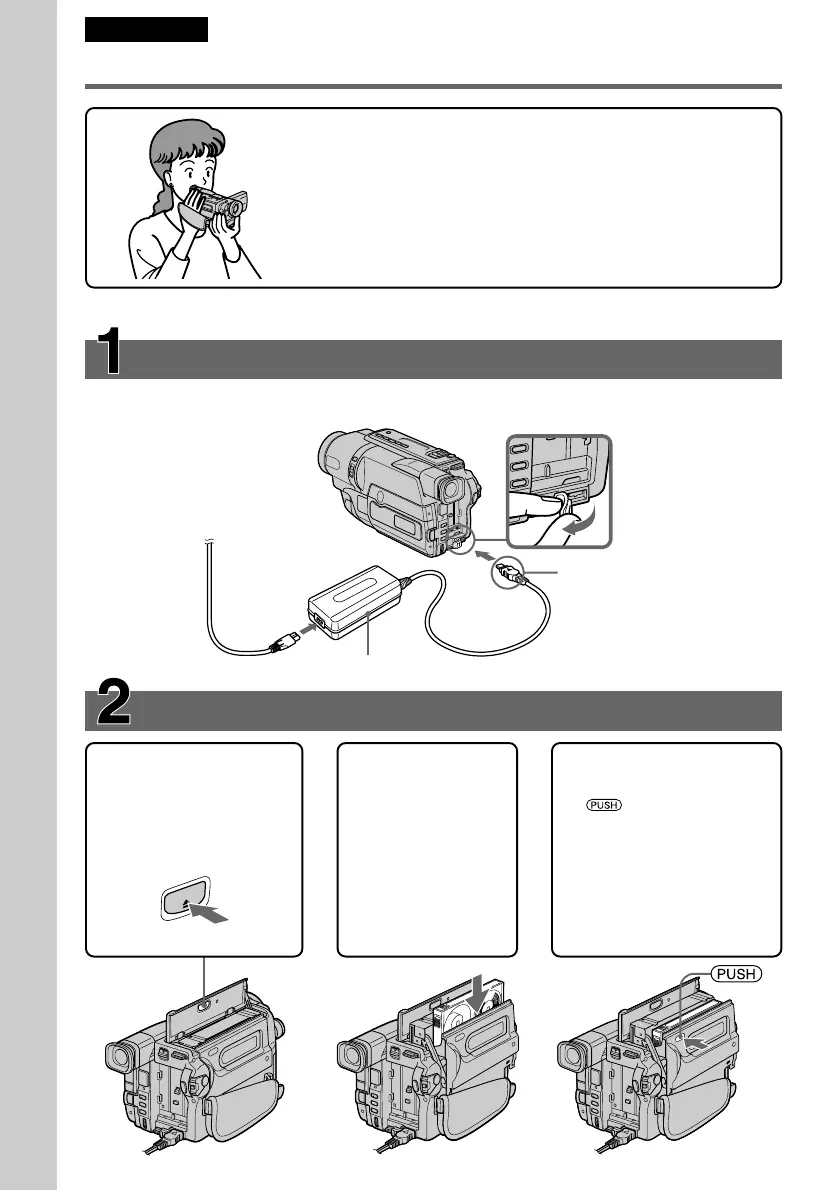 1

2

PUSH

PUSH