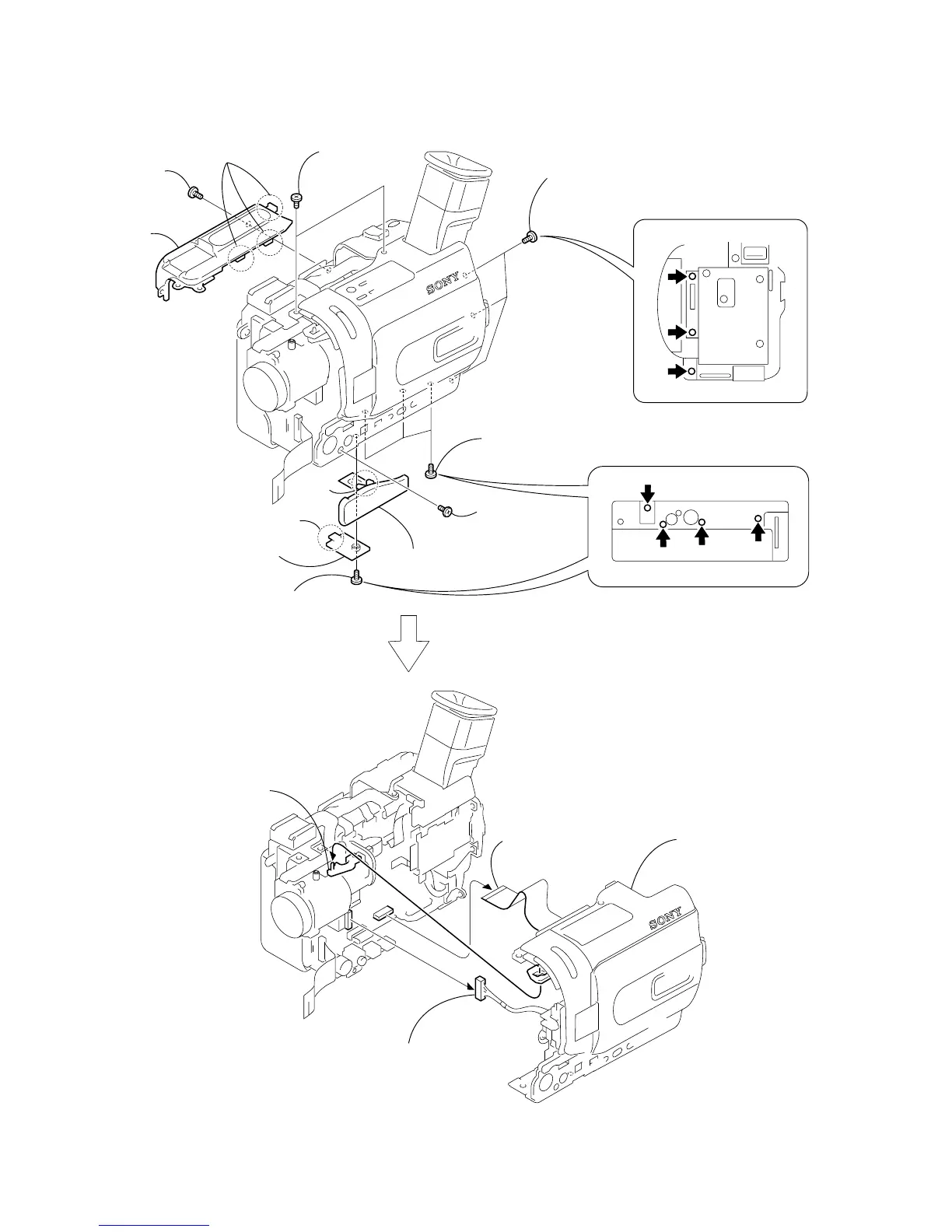 SONY

SONY