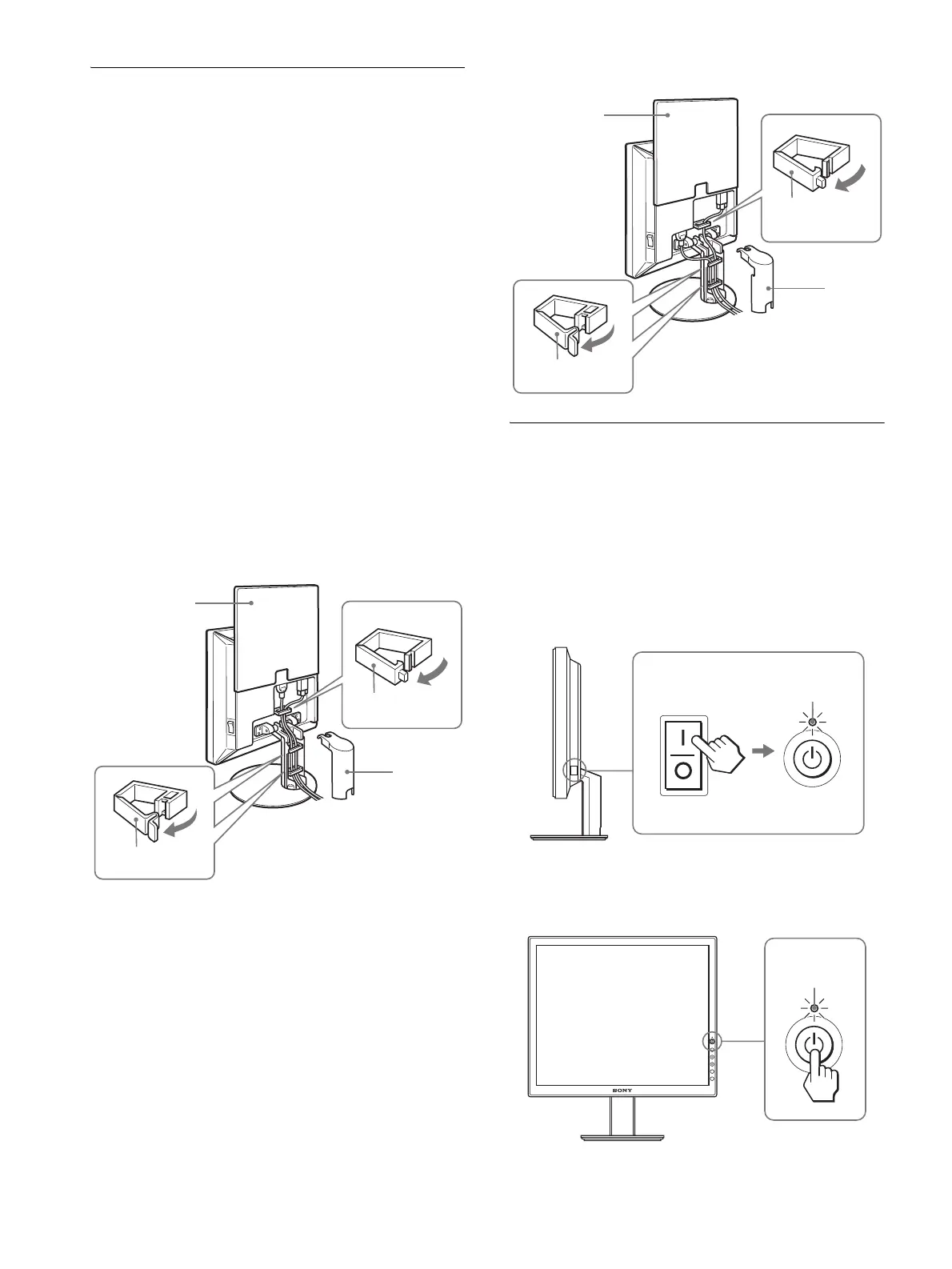 SONY