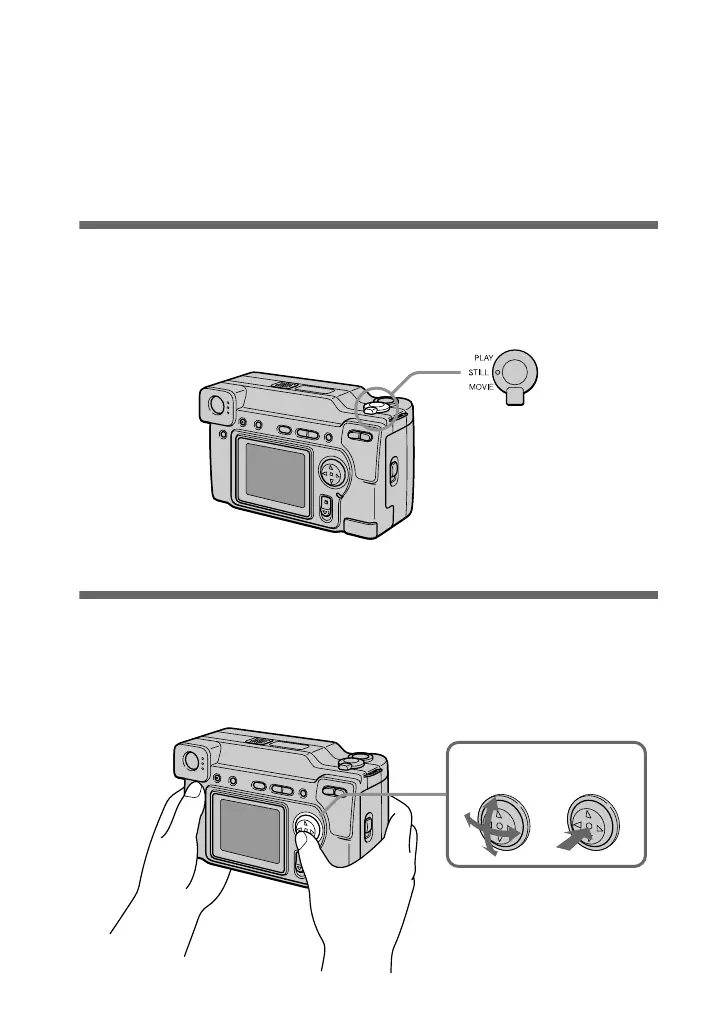 PLAY
STILL
MOVIE