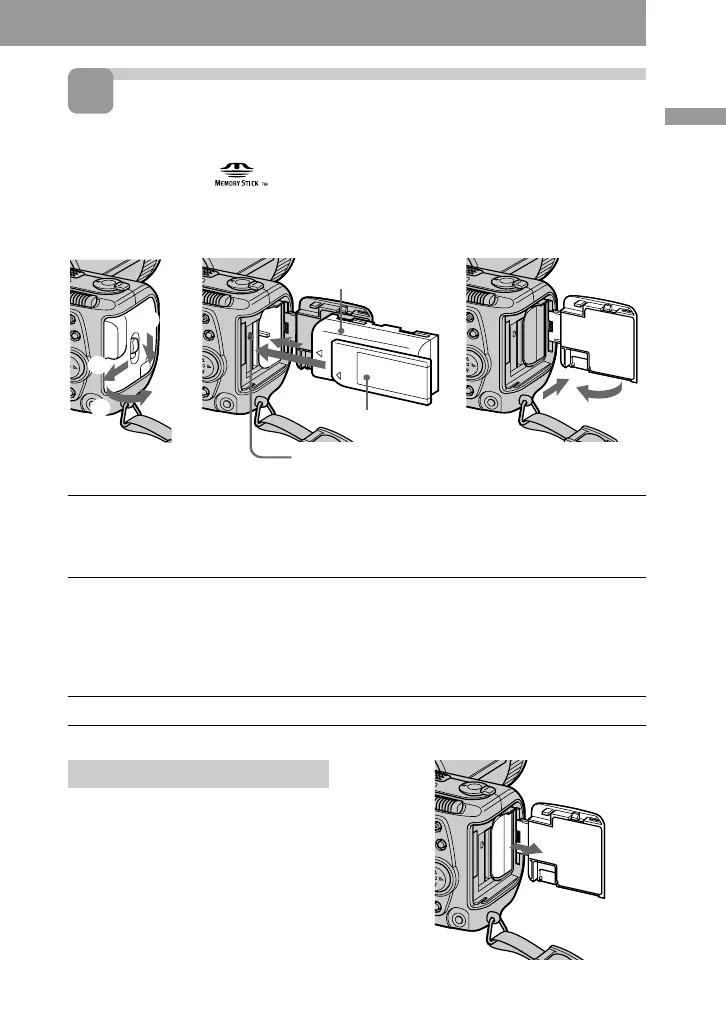 MEMORY STICK TM