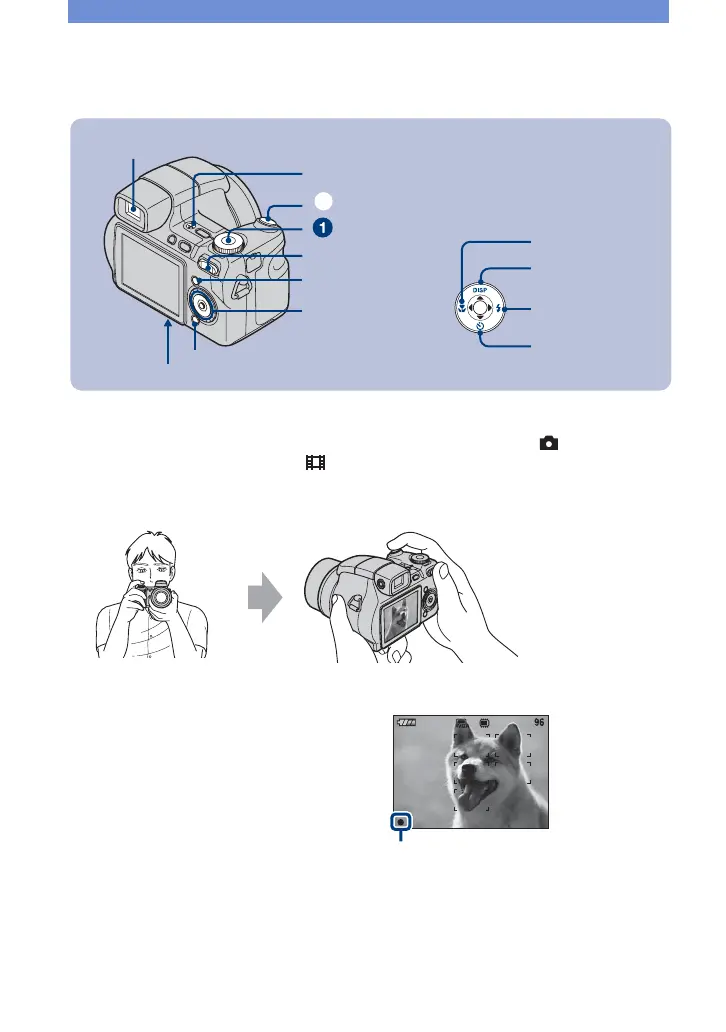 1

DISP

96