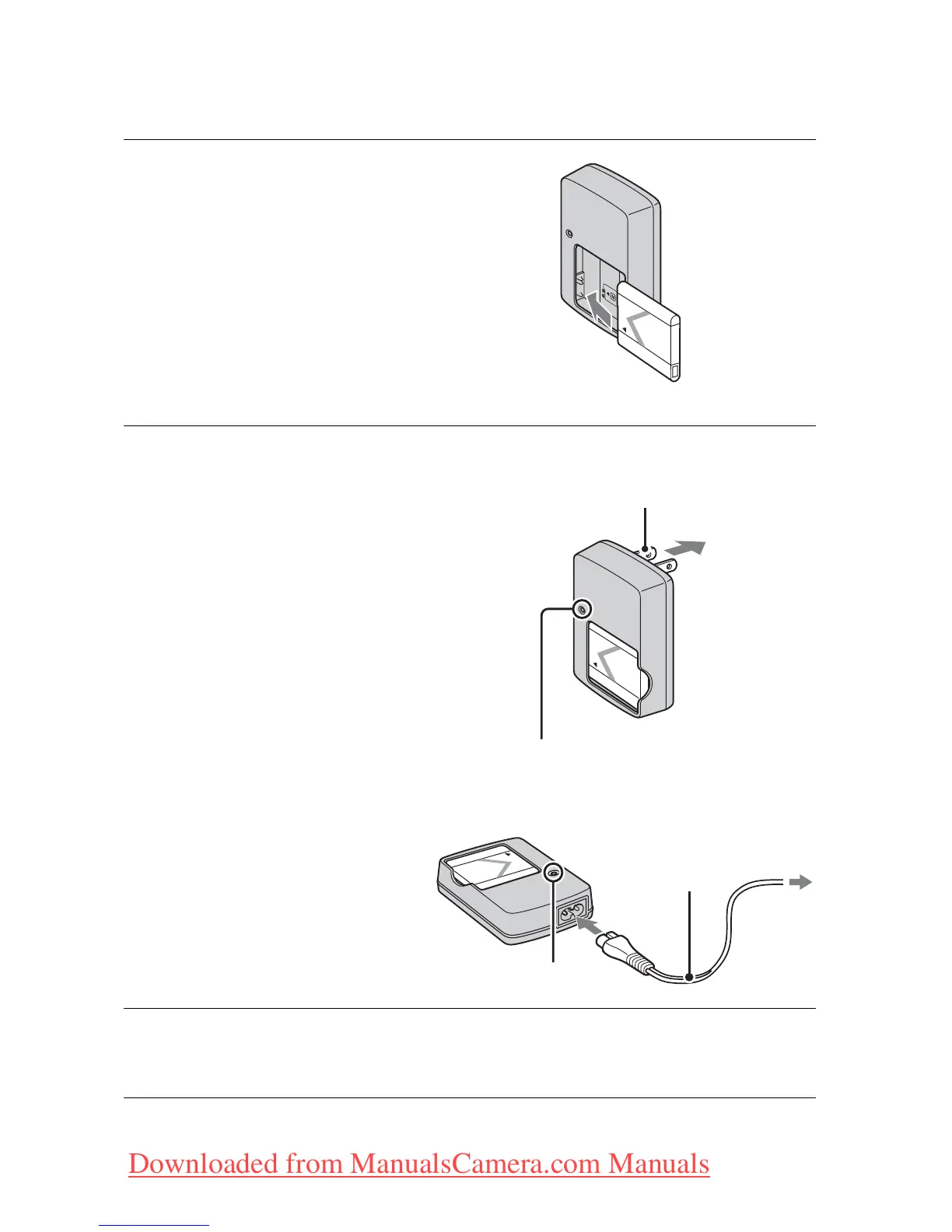 Downloaded from ManualsCamera.com Manuals