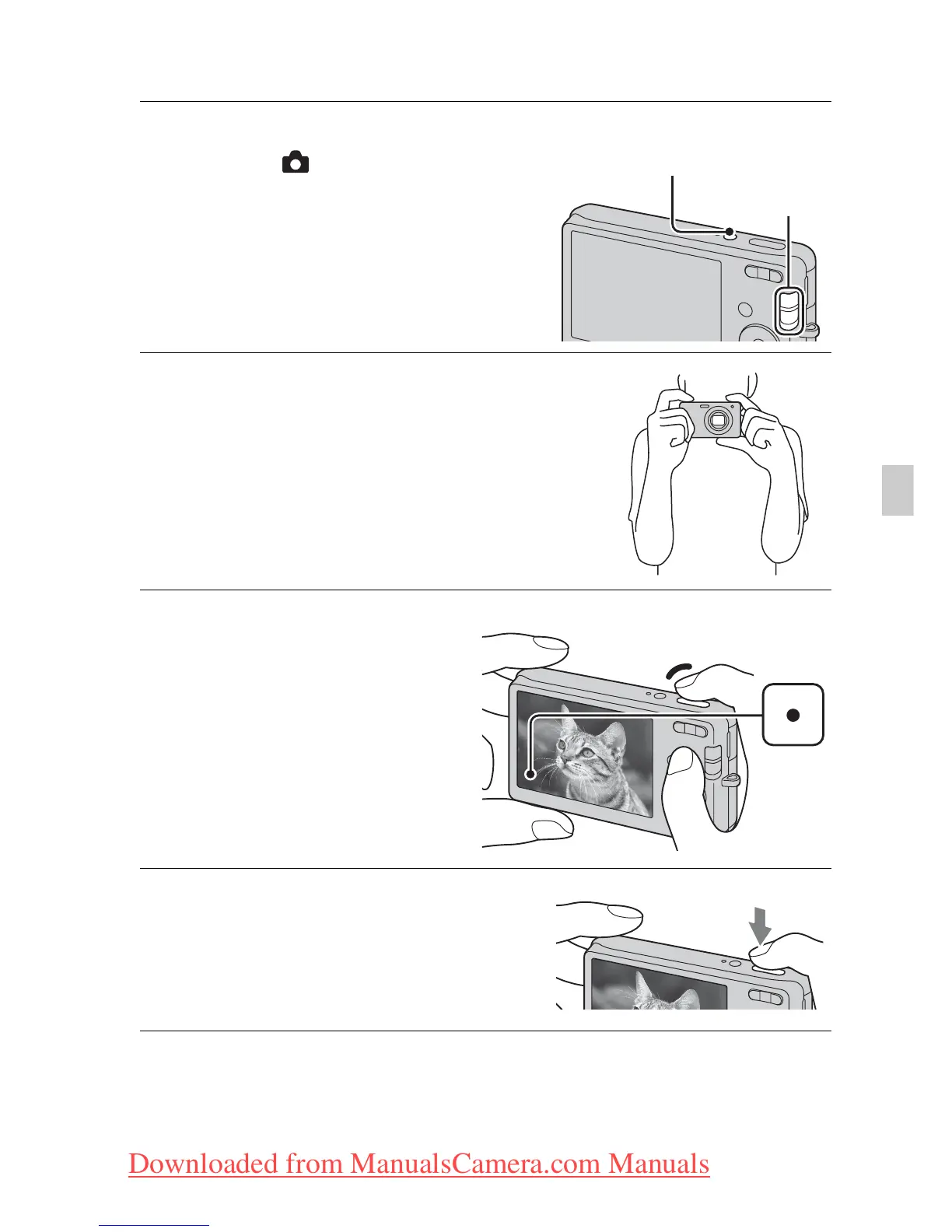 Downloaded from ManualsCamera.com Manuals