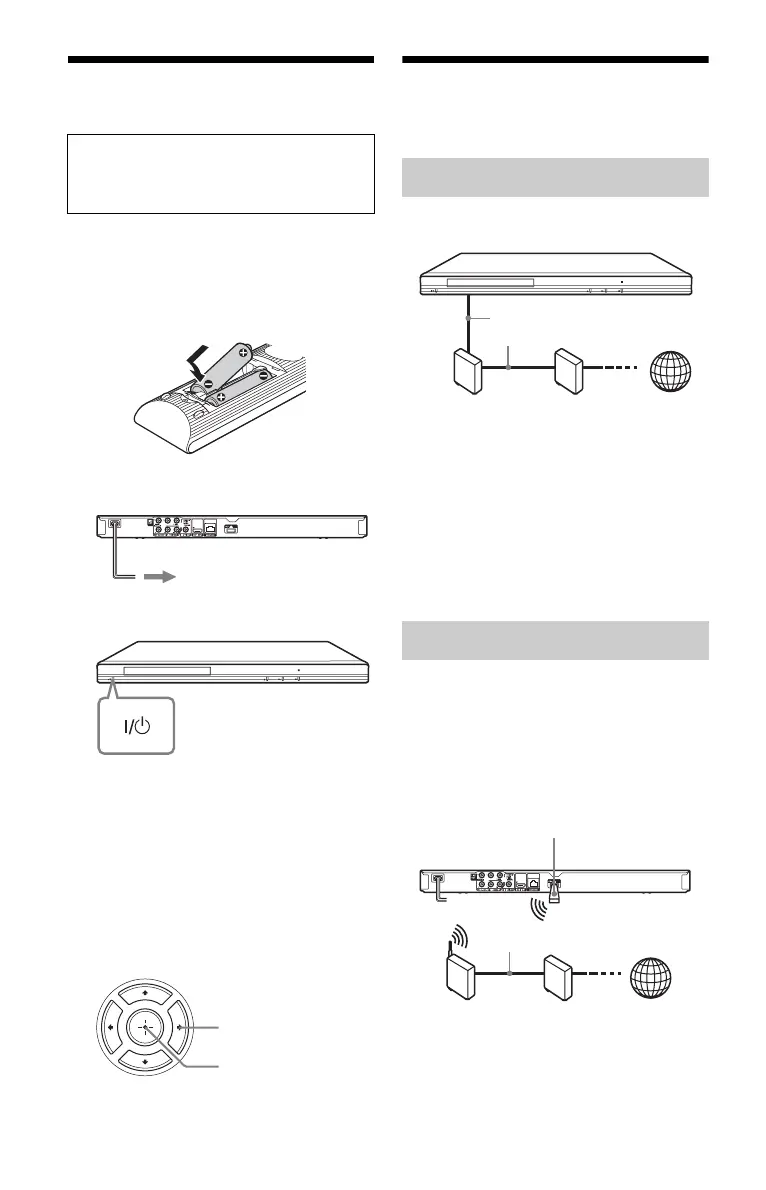 I/⏻