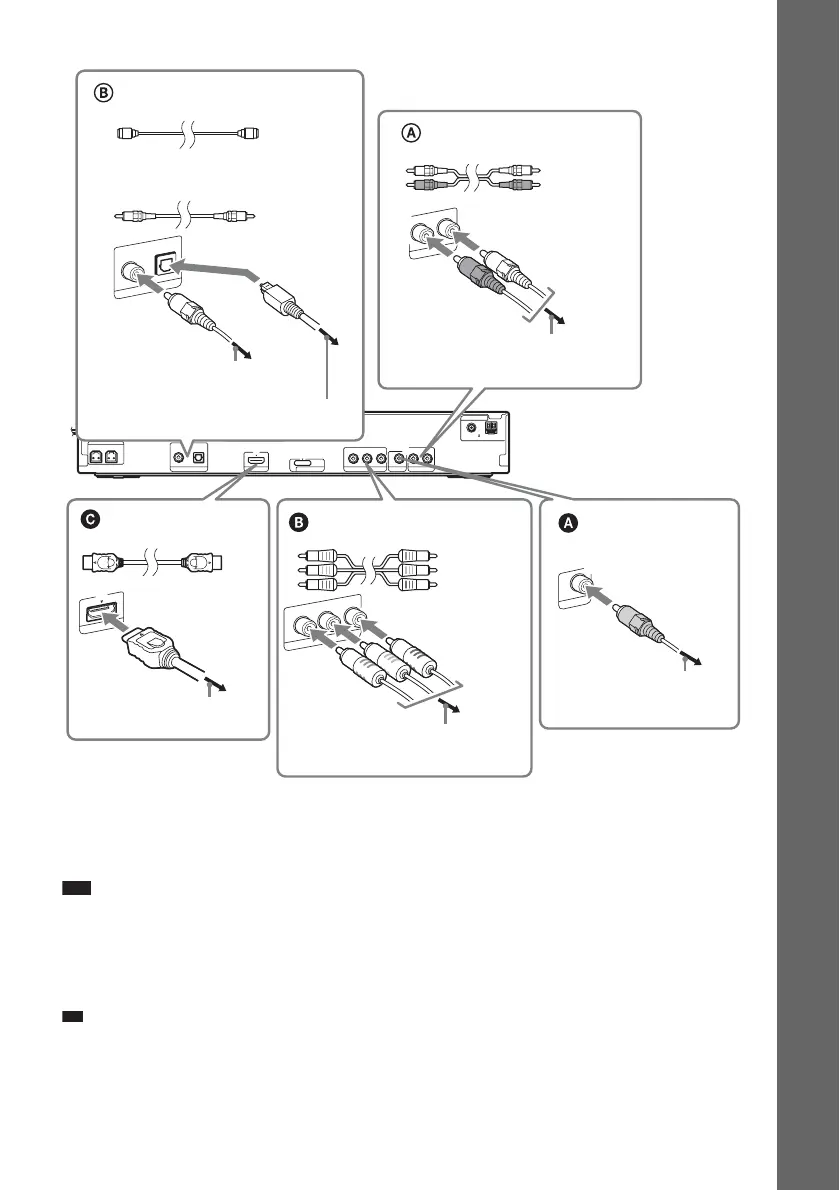 Ⓑ

Ⓐ

C

B

A