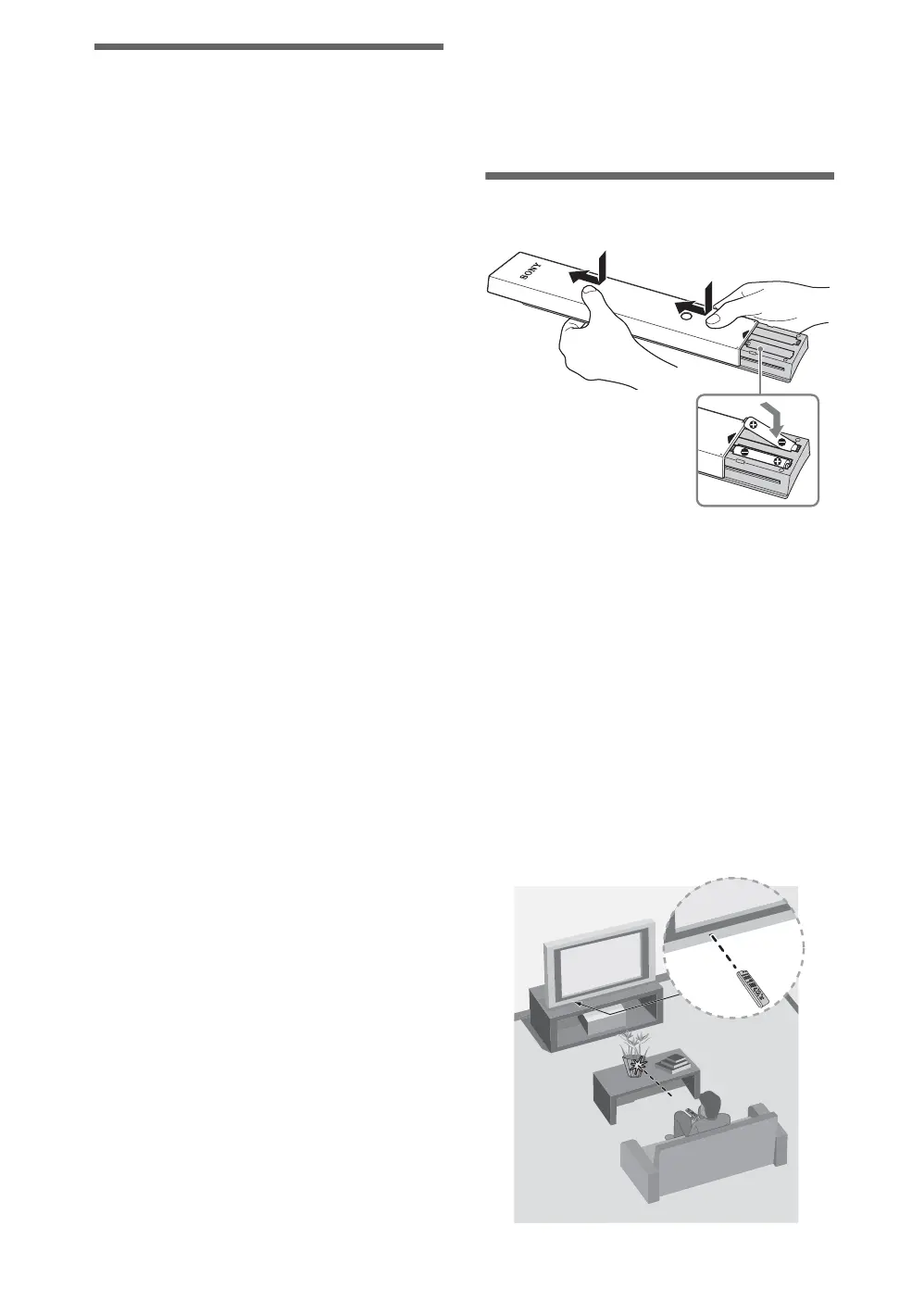 SONY