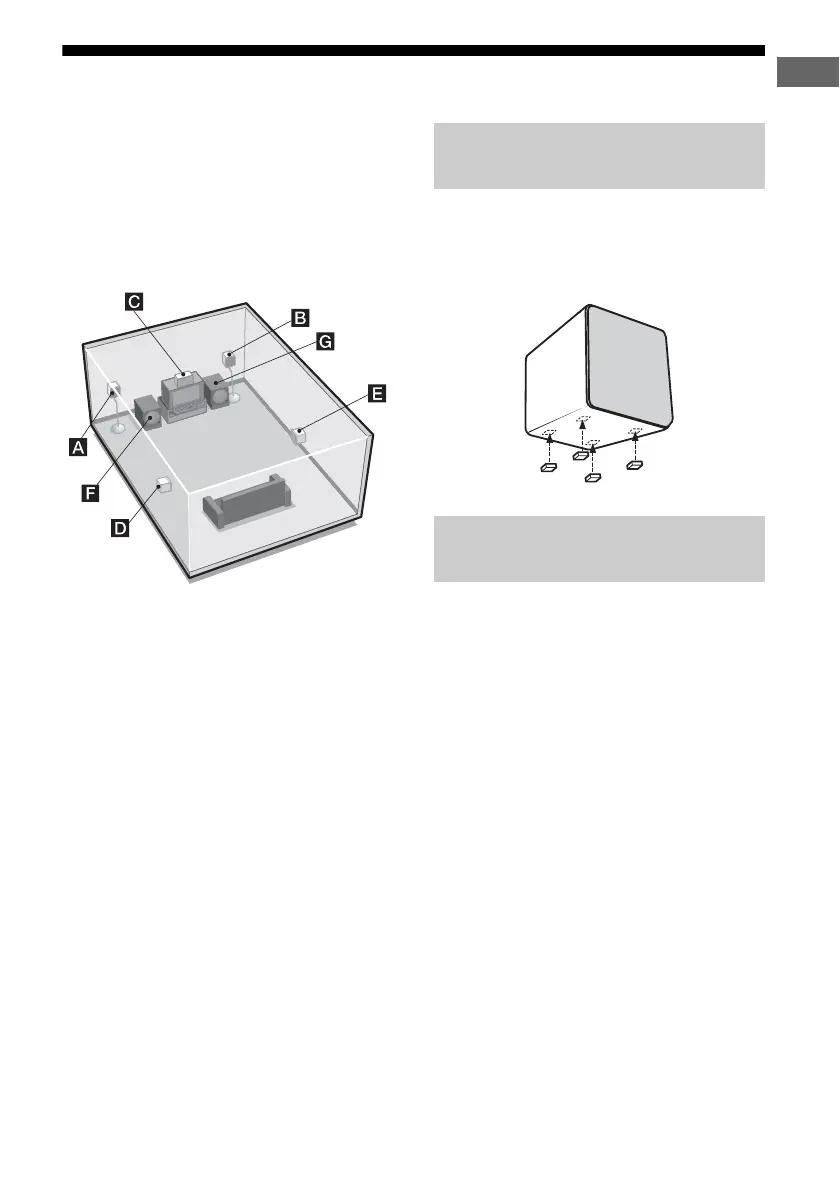 C
B
G
E
A
F
D