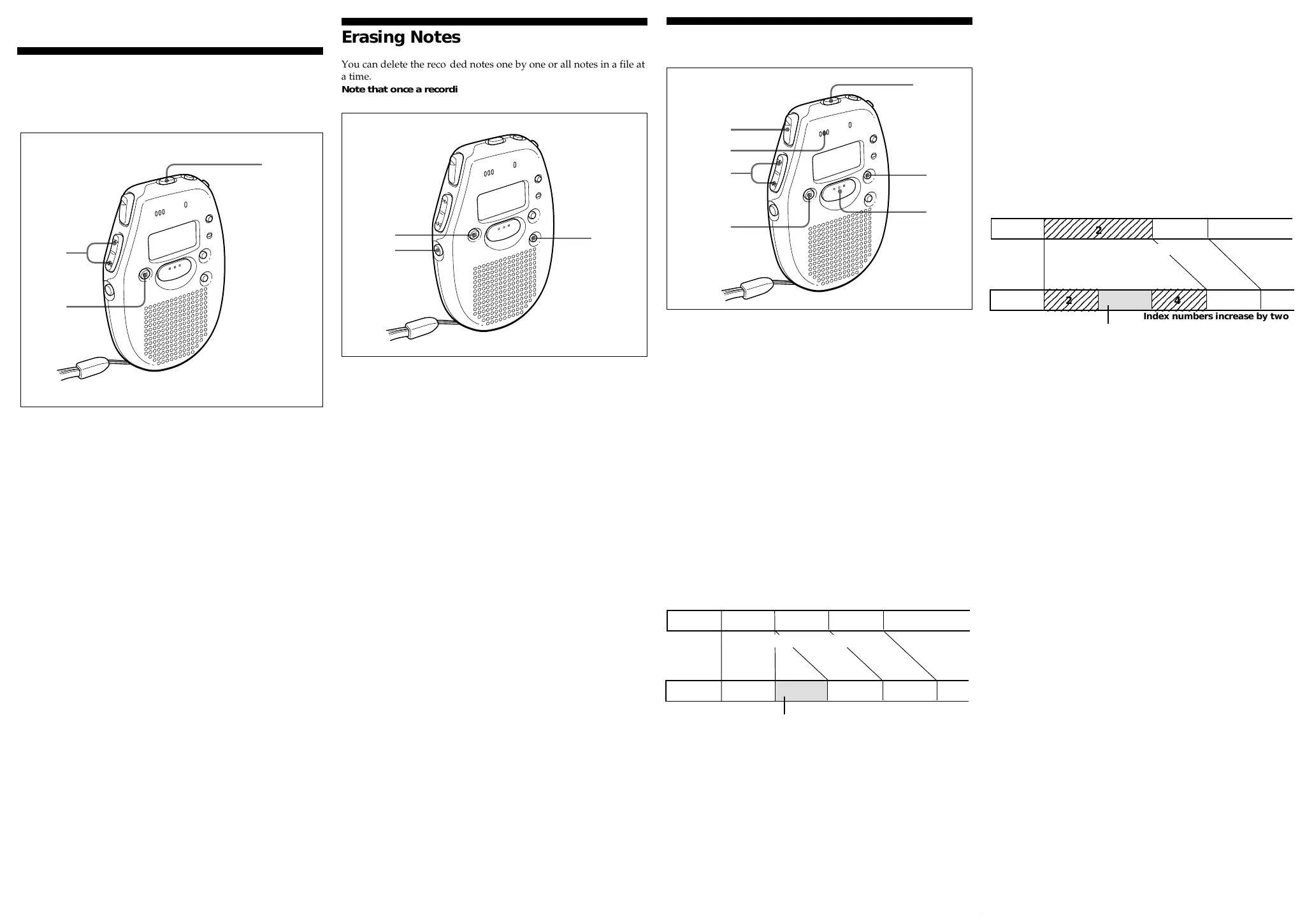 Erasing Notes

You can delete the reco ded notes one by one or all notes in a file at a time.
Note that once a recordi

2

2 4

Index numbers increase by two