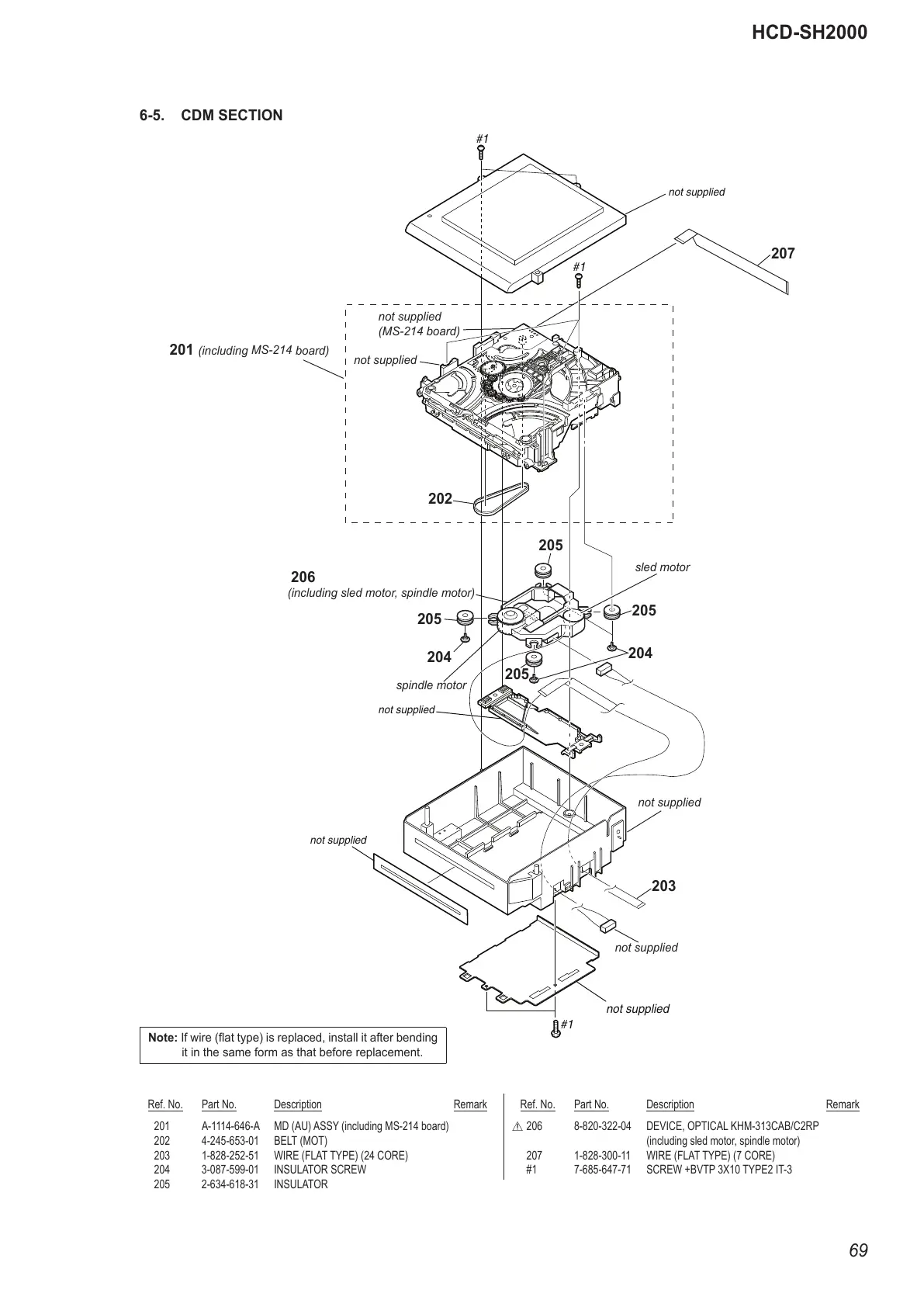 HCD-SH2000

6-5. CDM SECTION

#1

not supplied

207

#1

not supplied
(MS-214 board)

201 (including MS-214 board)

not supplied

202

205

sled motor

206
(including sled motor, spindle motor)

205

205

204

204

205

spindle motor

not supplied

not supplied

not supplied

203

not supplied

not supplied

#1

Note: If wire (flat type) is replaced, install it after bending it in the same form as that before replacement.

| Ref. No. | Part No. | Description | Remark |
|---|---|---|---|
| 201 | A-1114-646-A | MD (AU) ASSY (including MS-214 board) | |
| 202 | 4-245-653-01 | BELT (MOT) | |
| 203 | 1-828-252-51 | WIRE (FLAT TYPE) (24 CORE) | |
| 204 | 3-087-599-01 | INSULATOR SCREW | |
| 205 | 2-634-618-31 | INSULATOR | |

| Ref. No. | Part No. | Description | Remark |
|---|---|---|---|
| ⚠ 206 | 8-820-322-04 | DEVICE, OPTICAL KHM-313CAB/C2RP (including sled motor, spindle motor) | |
| 207 | 1-828-300-11 | WIRE (FLAT TYPE) (7 CORE) | |
| #1 | 7-685-647-71 | SCREW +BVTP 3X10 TYPE2 IT-3 | |

69