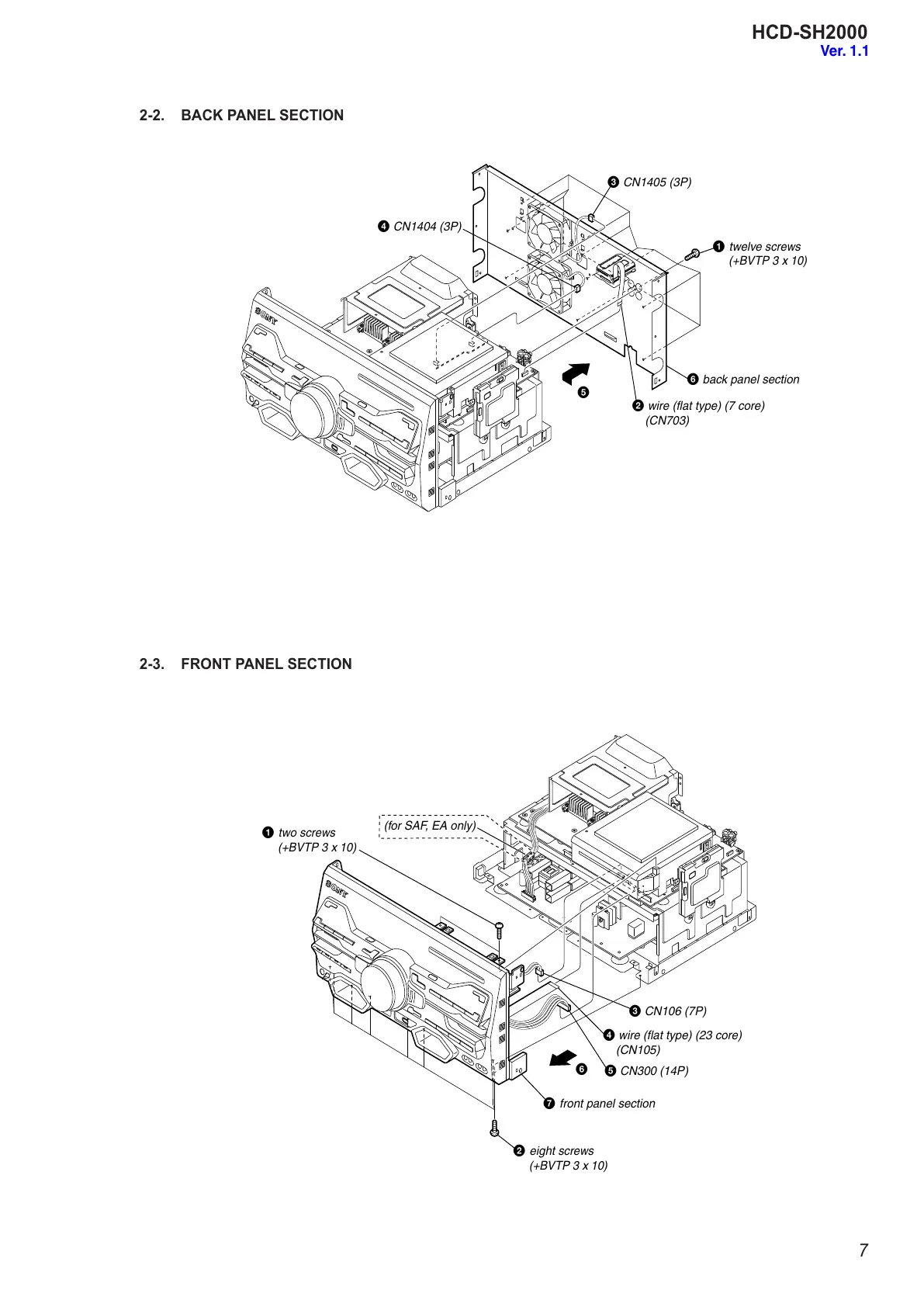 HCD-SH2000
Ver. 1.1

2-2. BACK PANEL SECTION

3 CN1405 (3P)

4 CN1404 (3P)

1 twelve screws (+BVTP 3 x 10)

SONY

5

6 back panel section

2 wire (flat type) (7 core) (CN703)

2-3. FRONT PANEL SECTION

1 two screws (+BVTP 3 x 10)

(for SAF, EA only)

SONY

3 CN106 (7P)

4 wire (flat type) (23 core) (CN105)

6

5 CN300 (14P)

7 front panel section

2 eight screws (+BVTP 3 x 10)

7