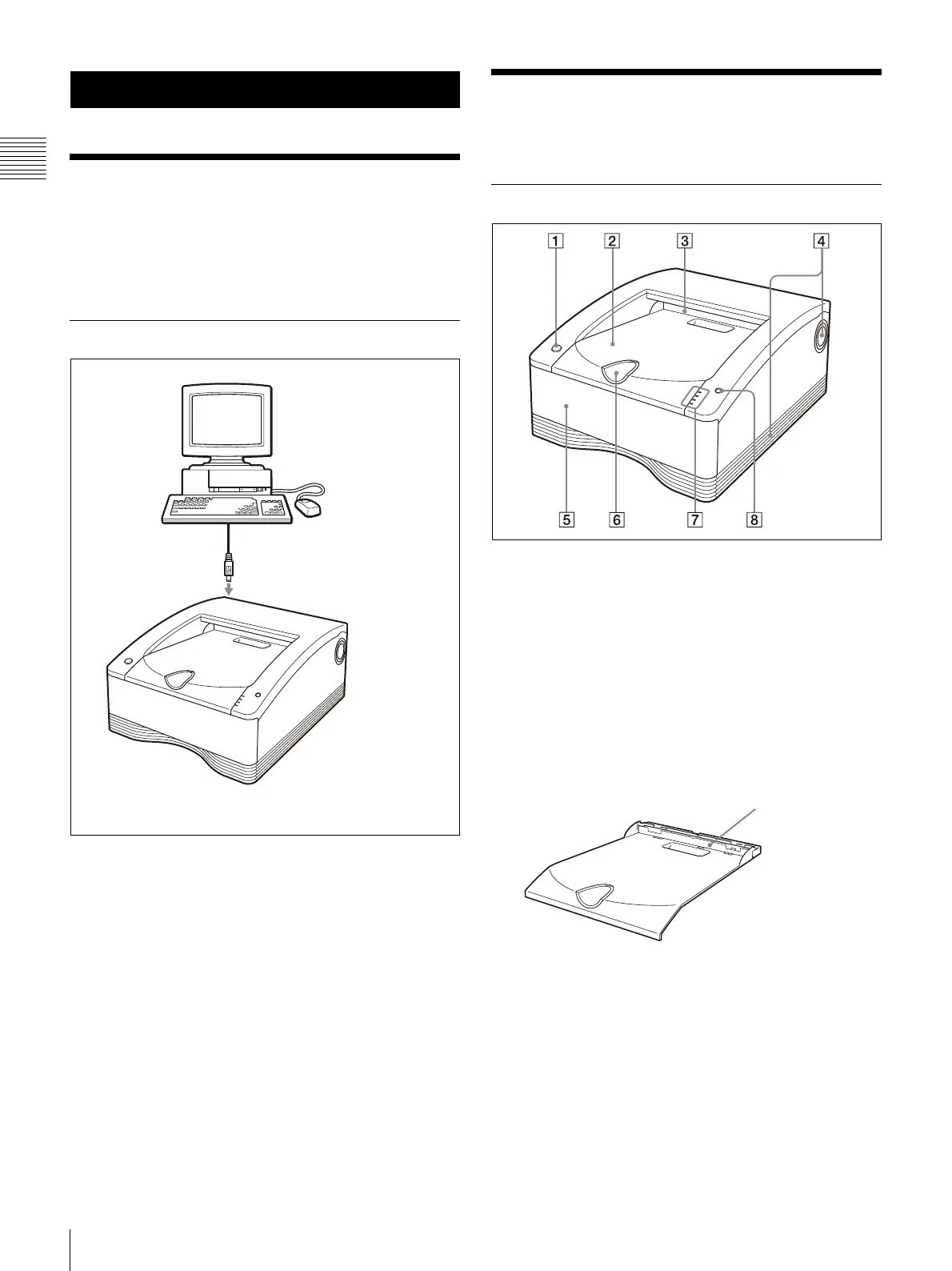 1 2 3 4

5 6 7 8