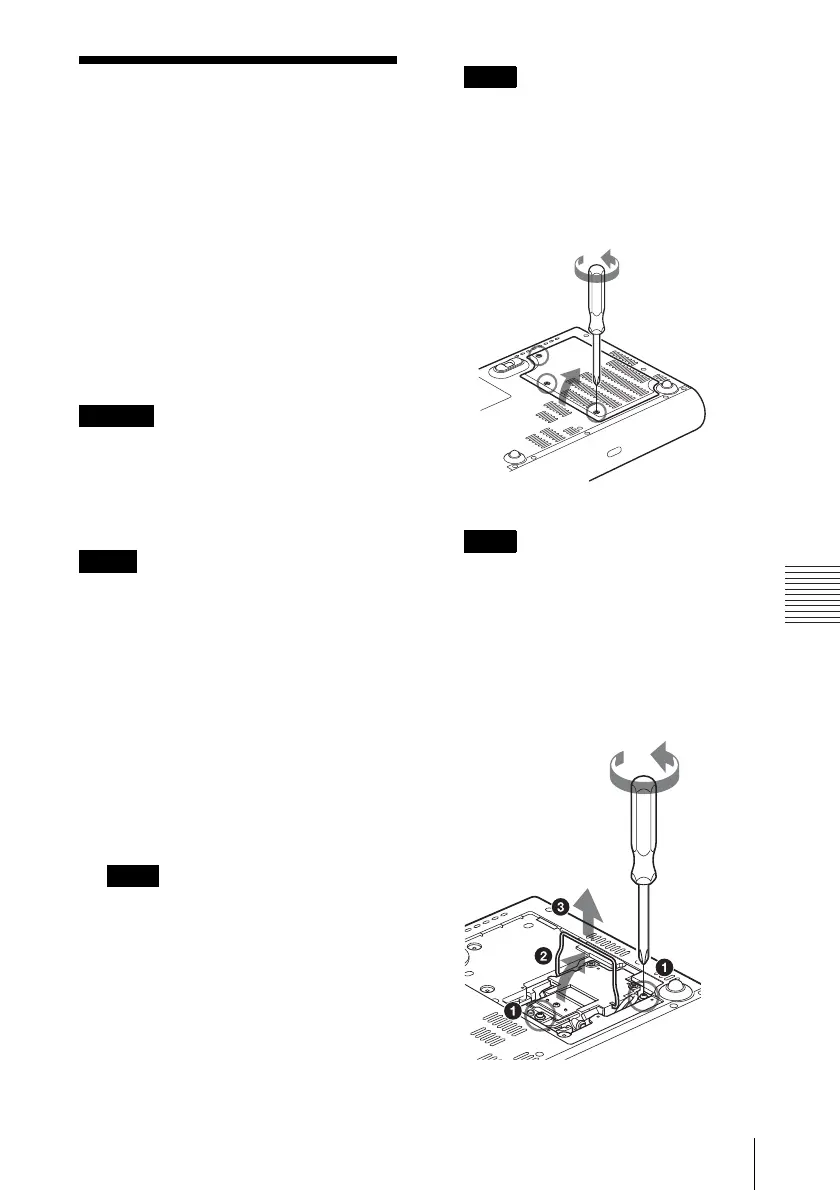 ❸

❷

❶

❶