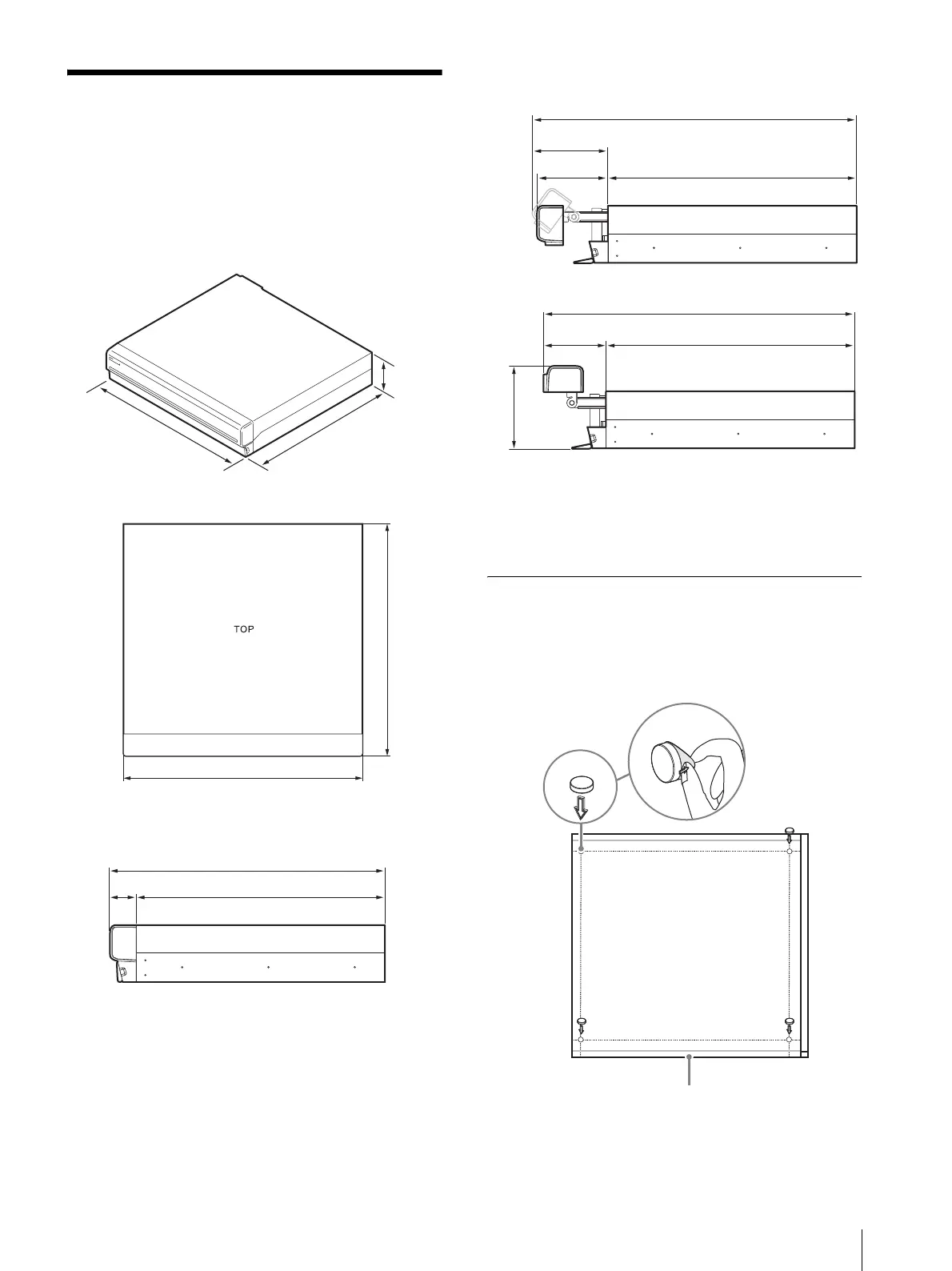 TOP