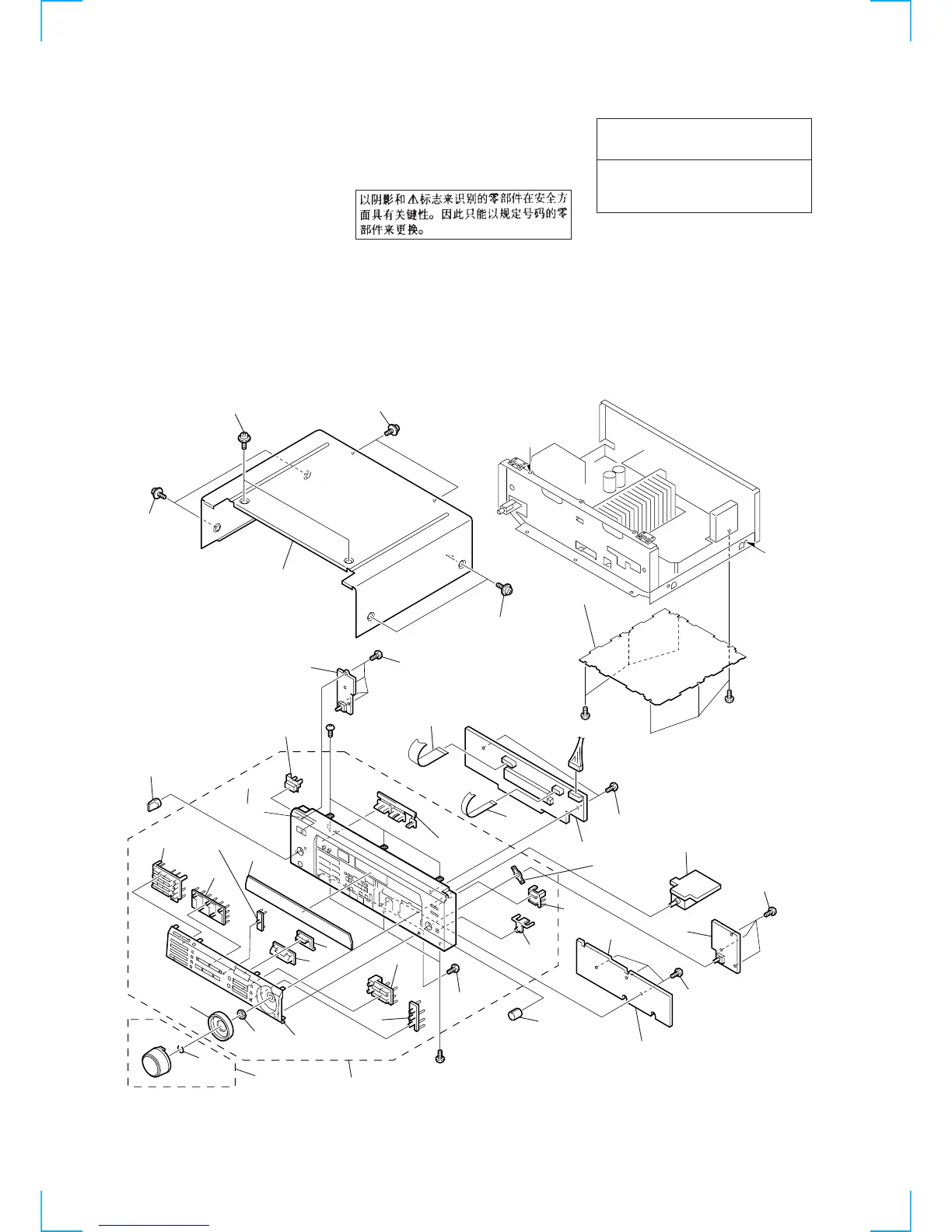 以阴影和⚠标志来识别的零部件在安全方面具有关键性。因此只能以规定号码的零部件来更换。