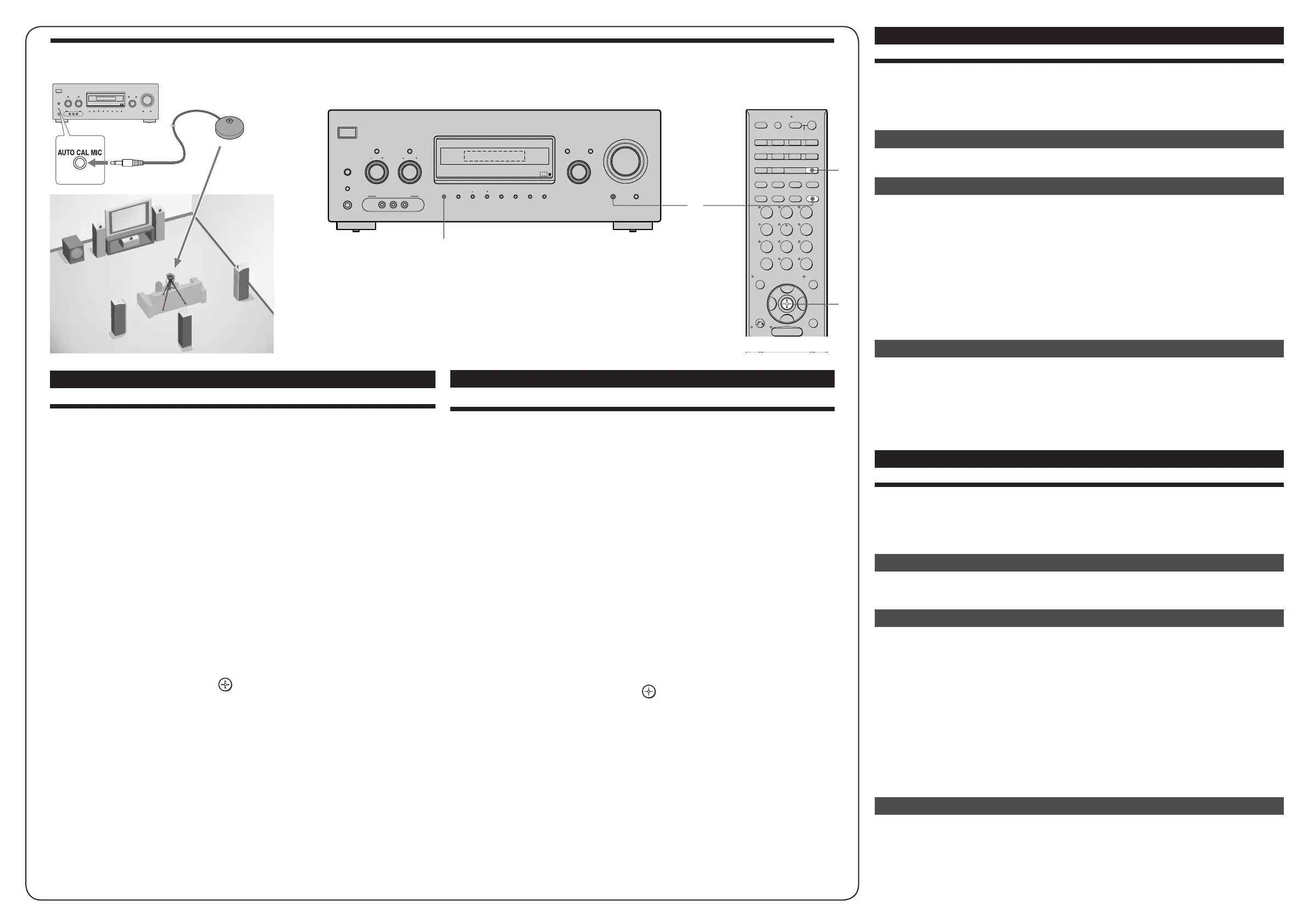 AUTO CAL MIC