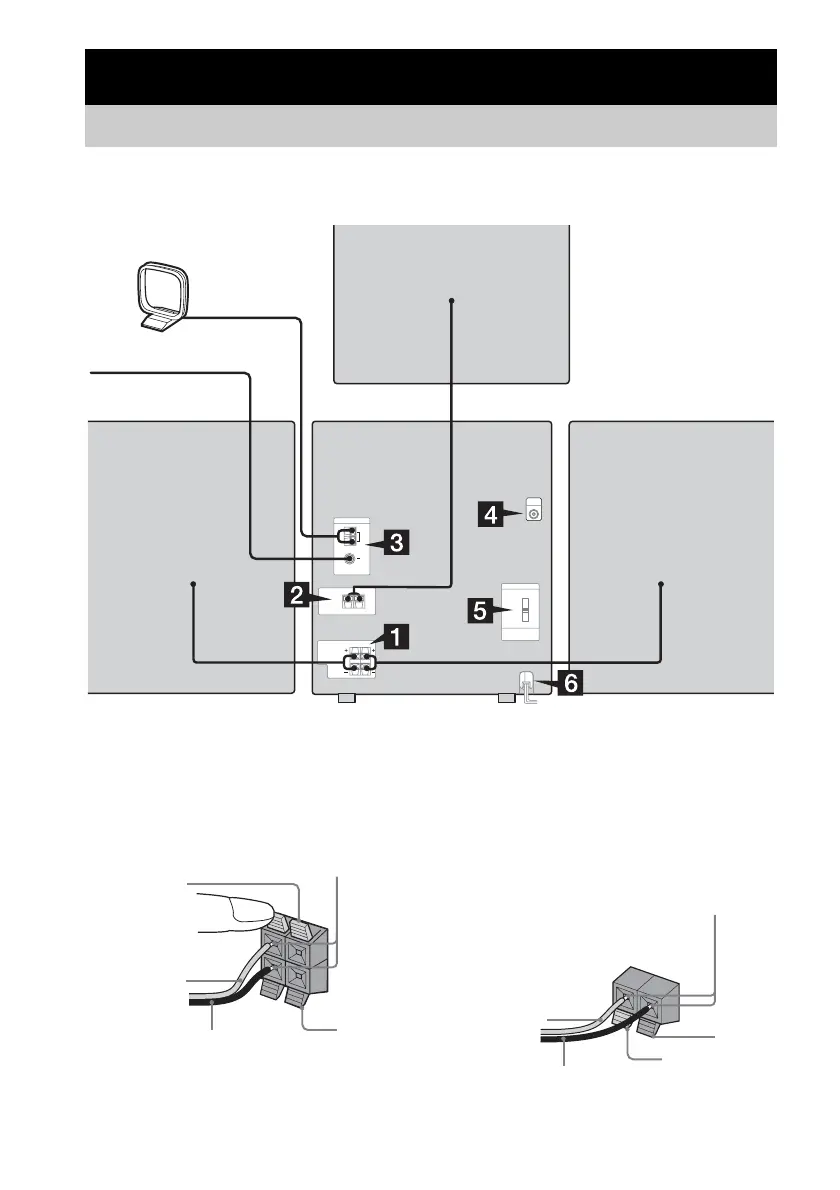 4

3

2

5

1

6