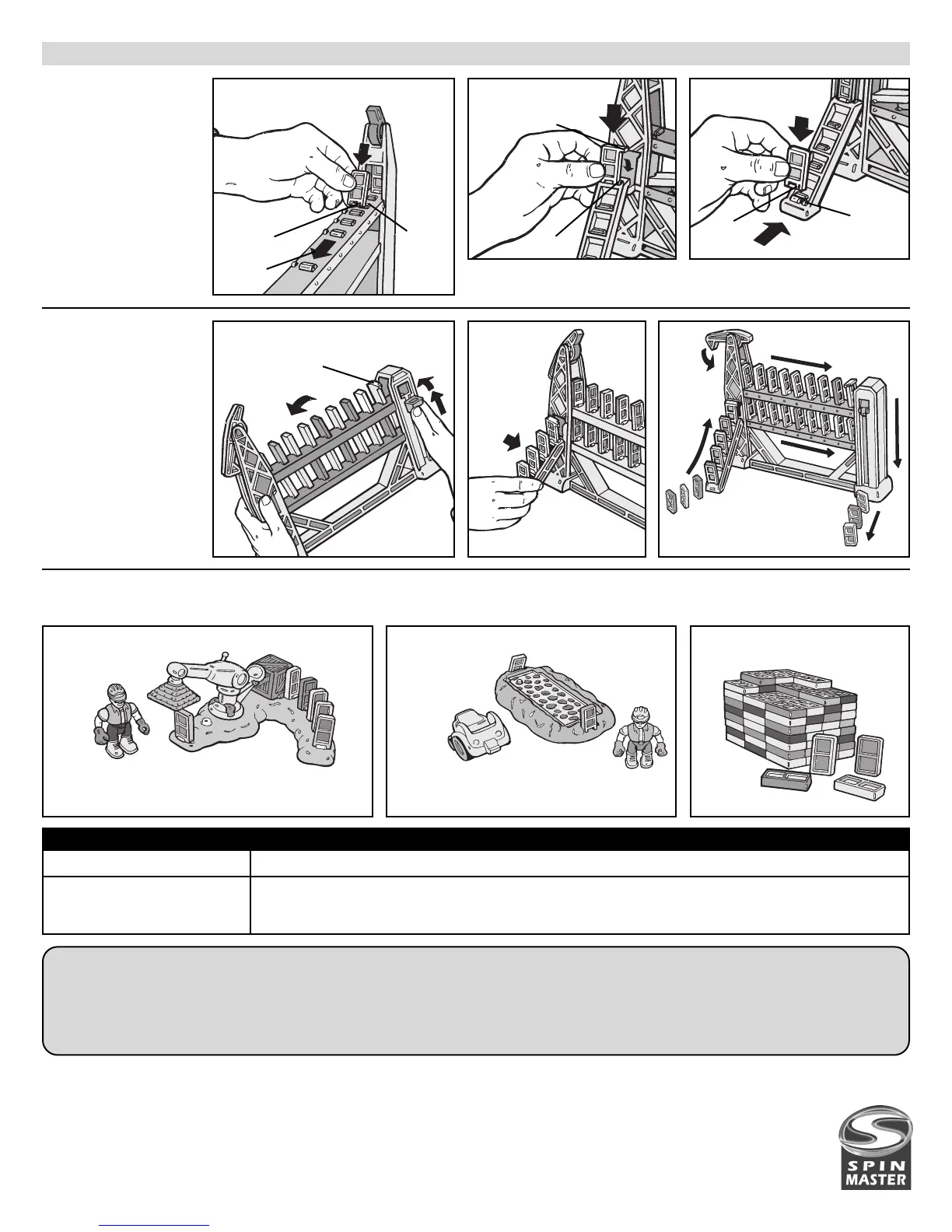 SPIN
MASTER