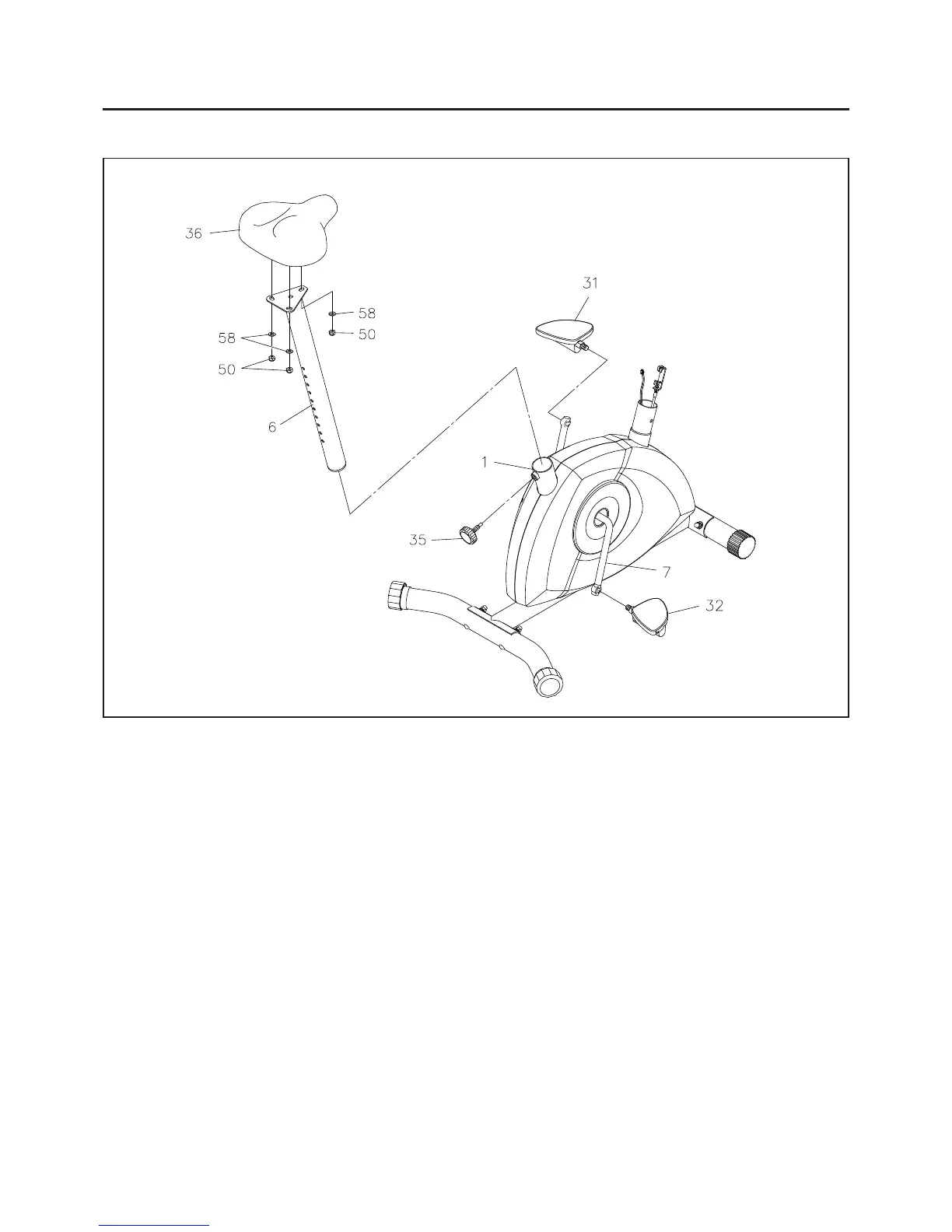 36

31

58

58

50

50

6

1

35

7

32