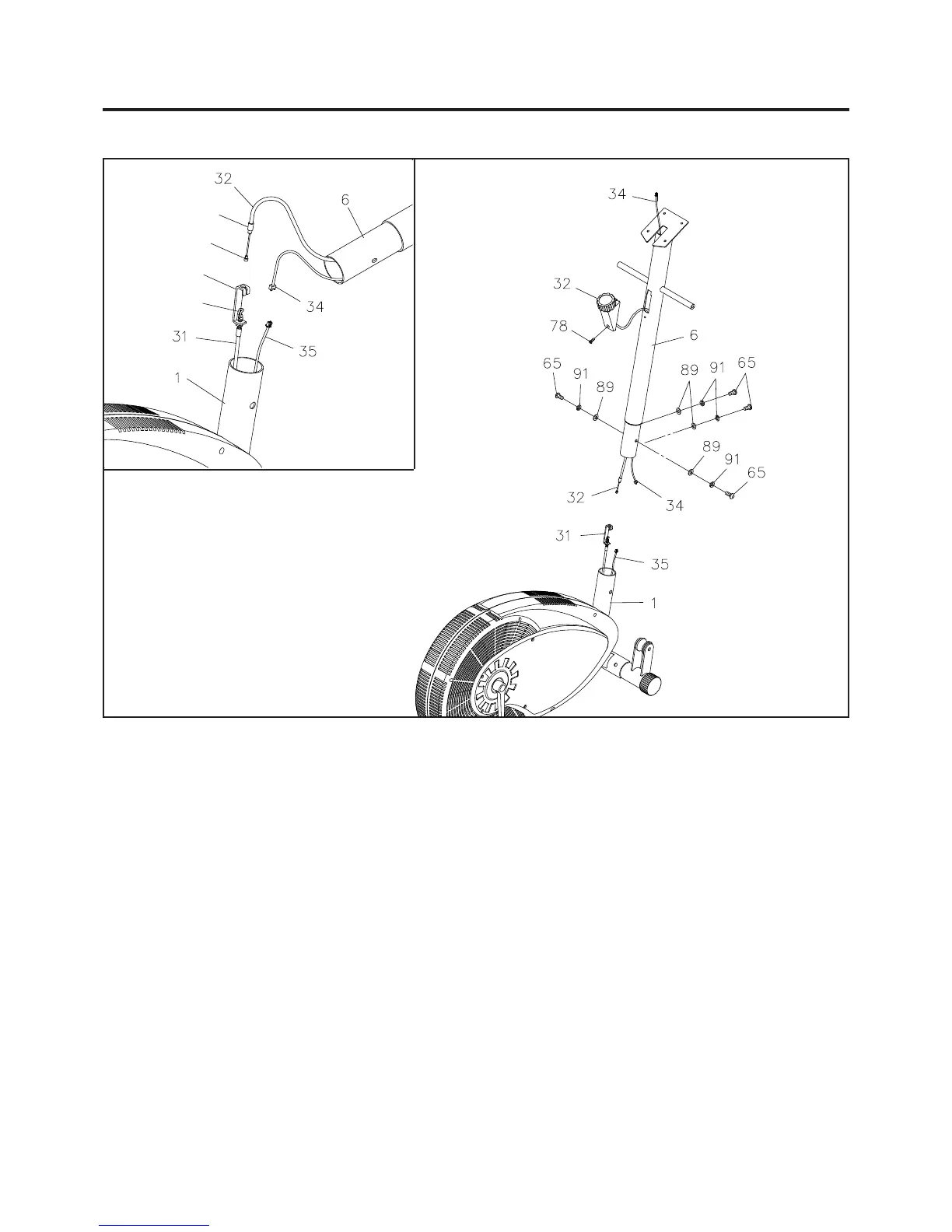 32
6
34
31
35
1

34
32
78
6
65
91
89
89
91
65
89
91
65
32
34
31
35
1