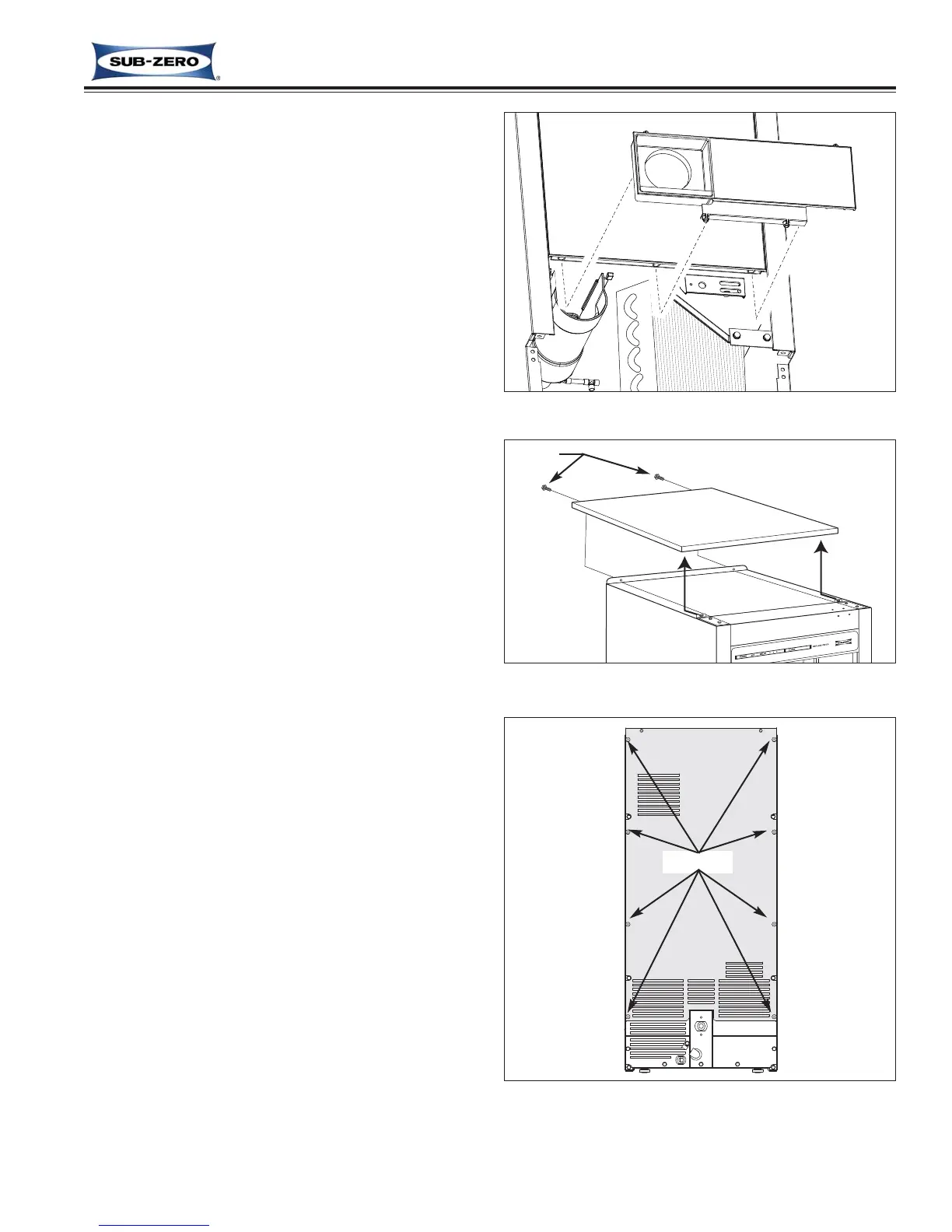 SUB-ZERO®