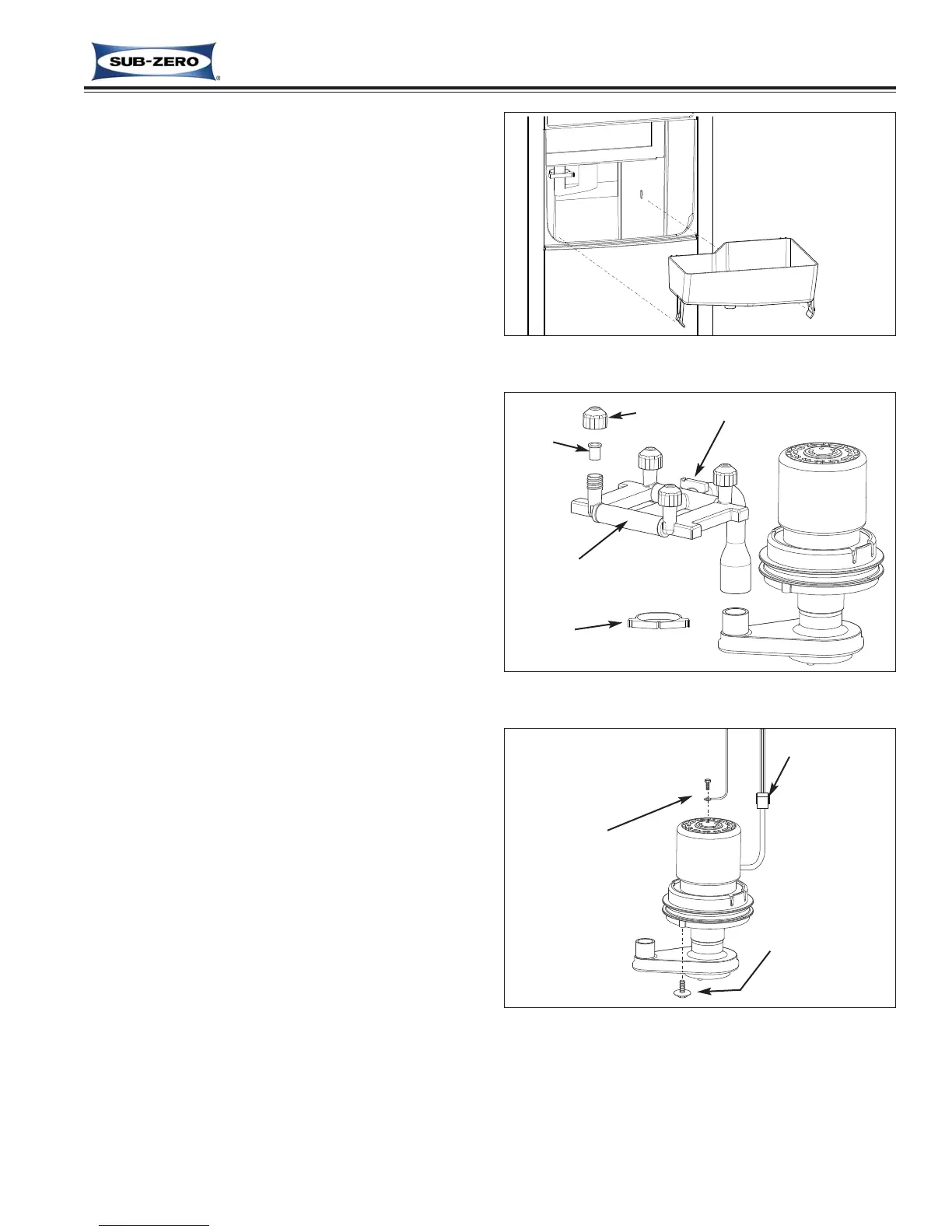 SUB-ZERO®