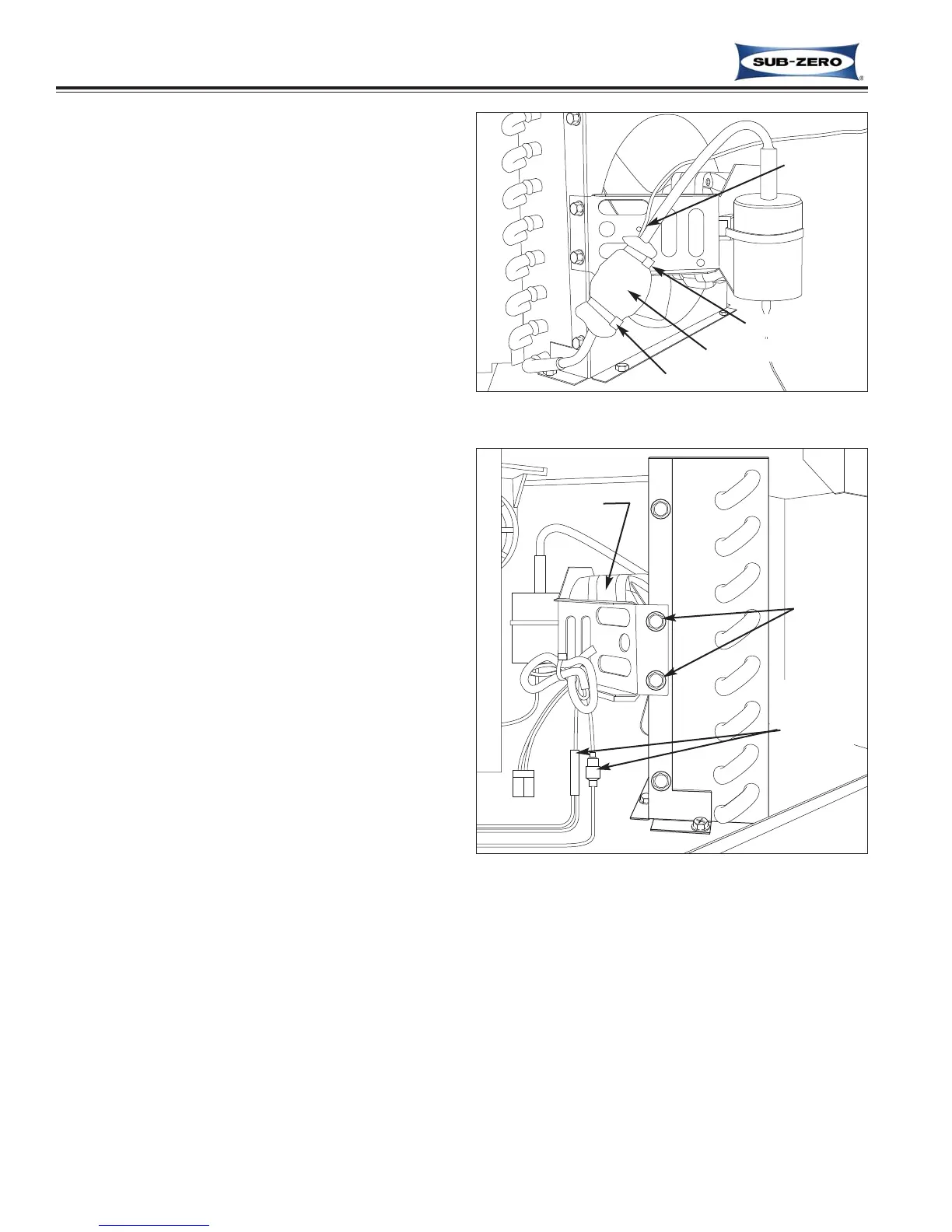 SUB-ZERO