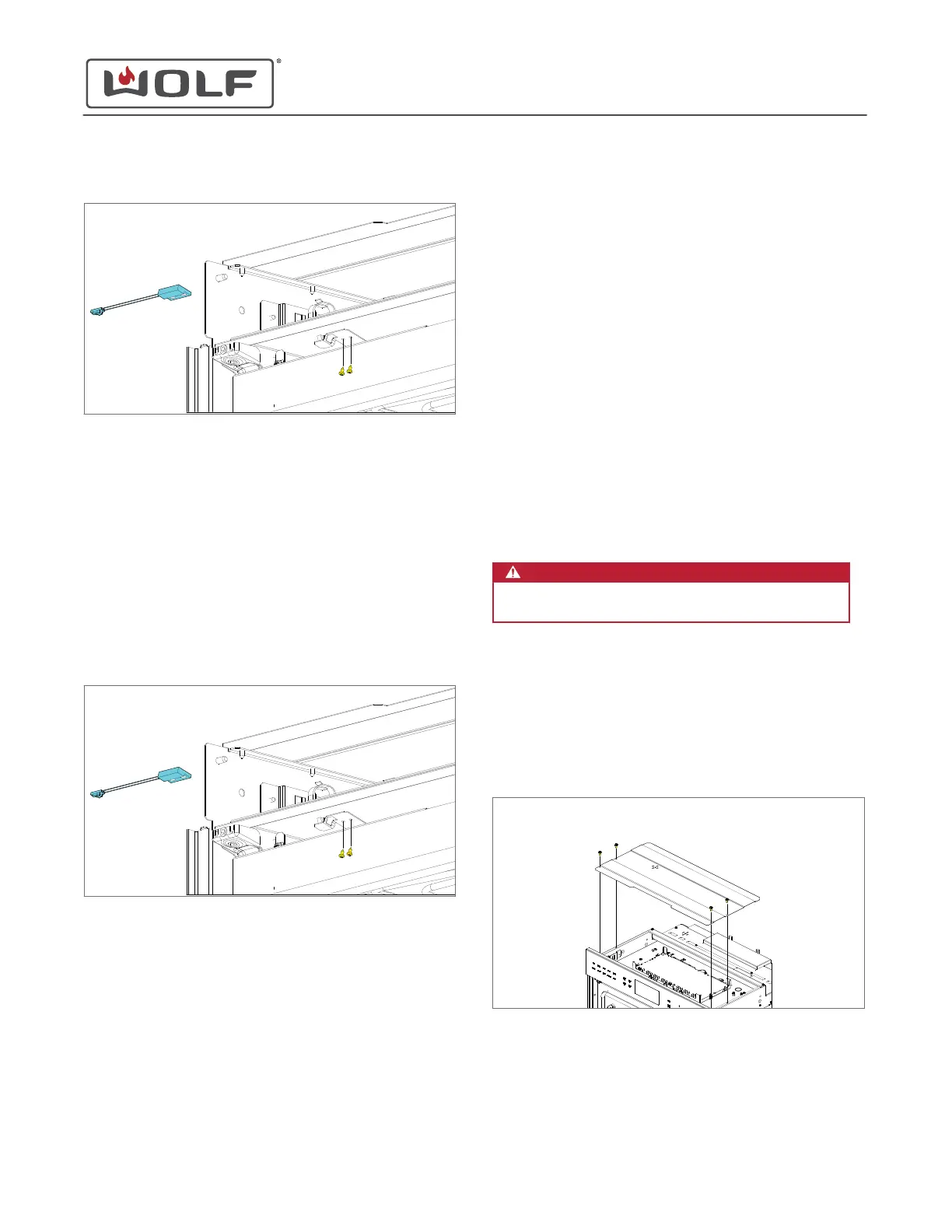 WOLF®