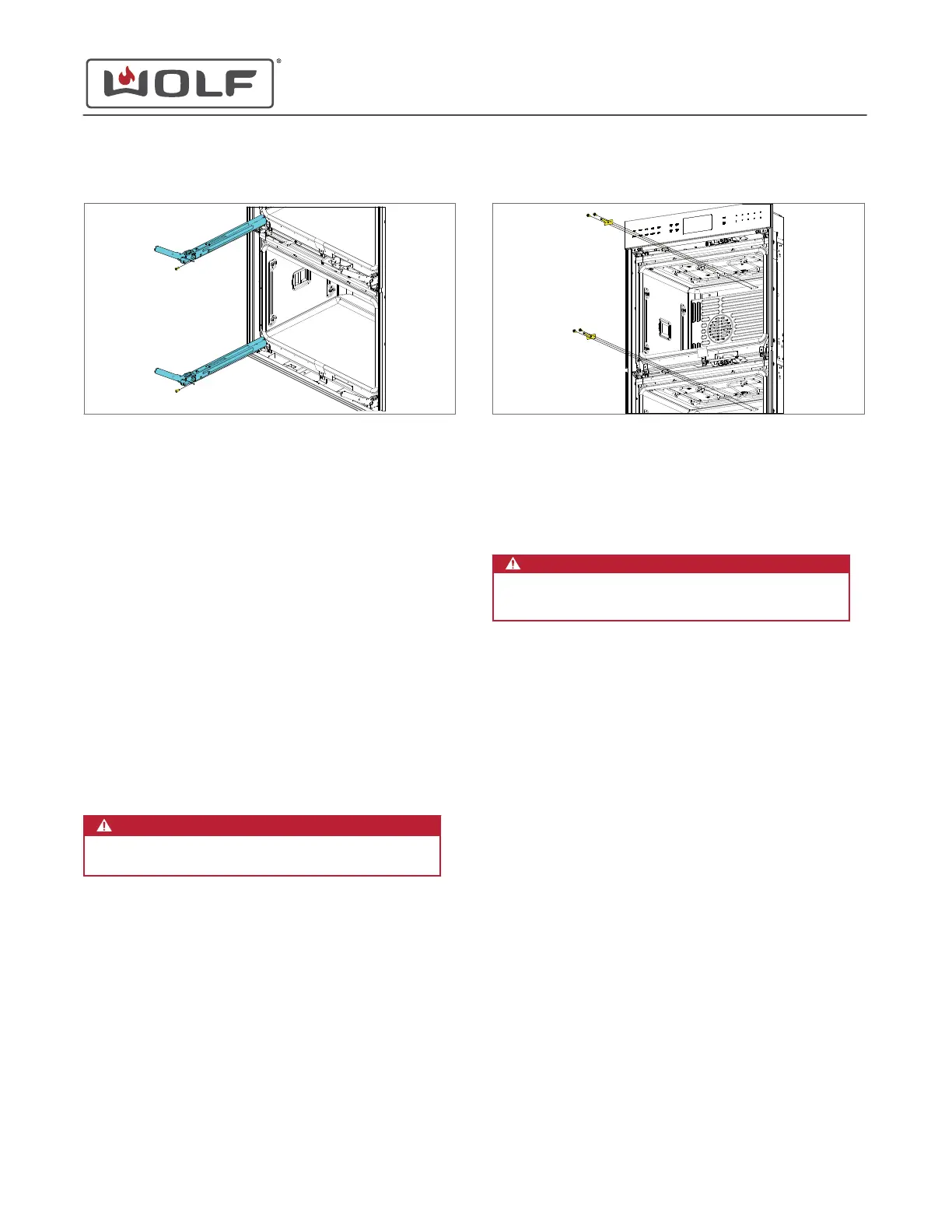 WOLF®