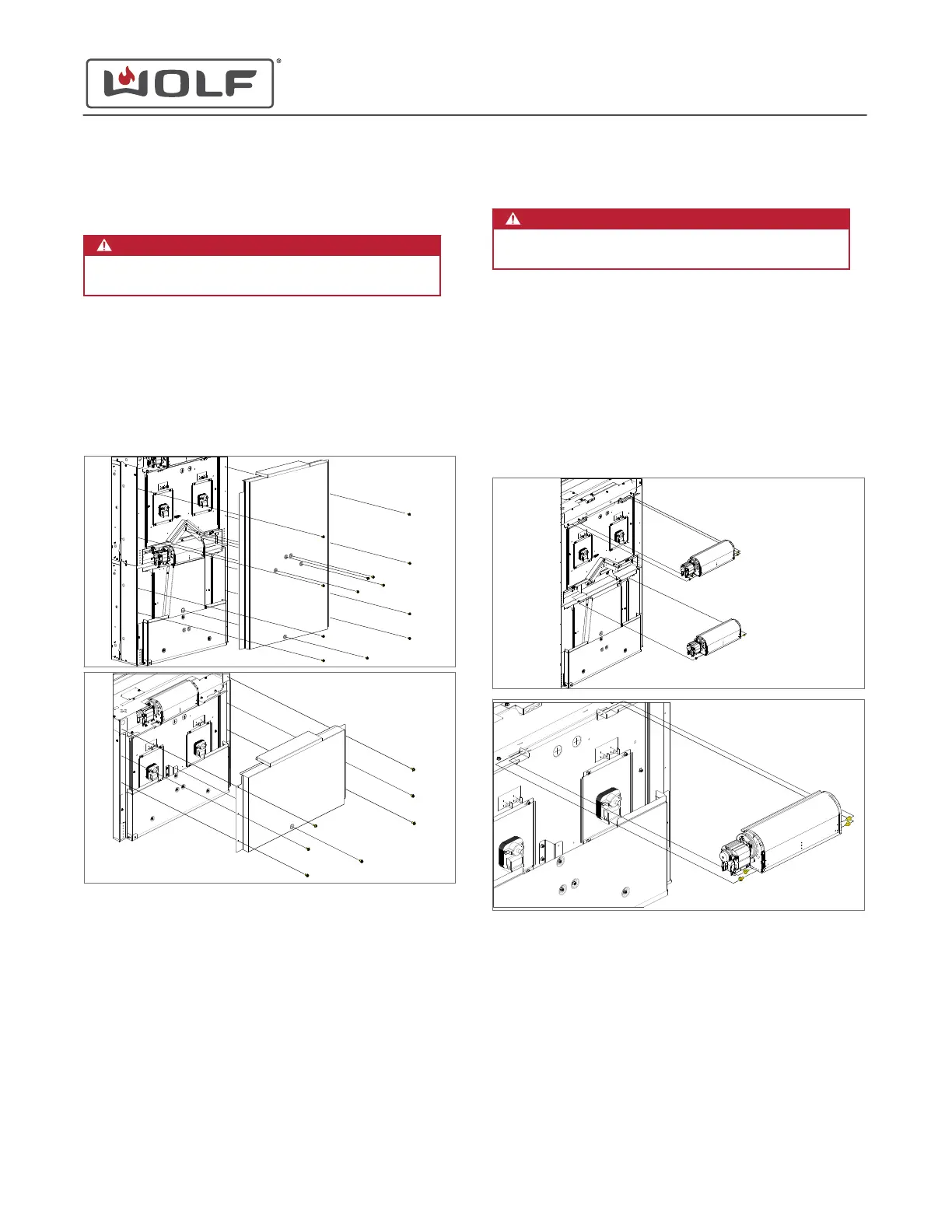 WOLF®