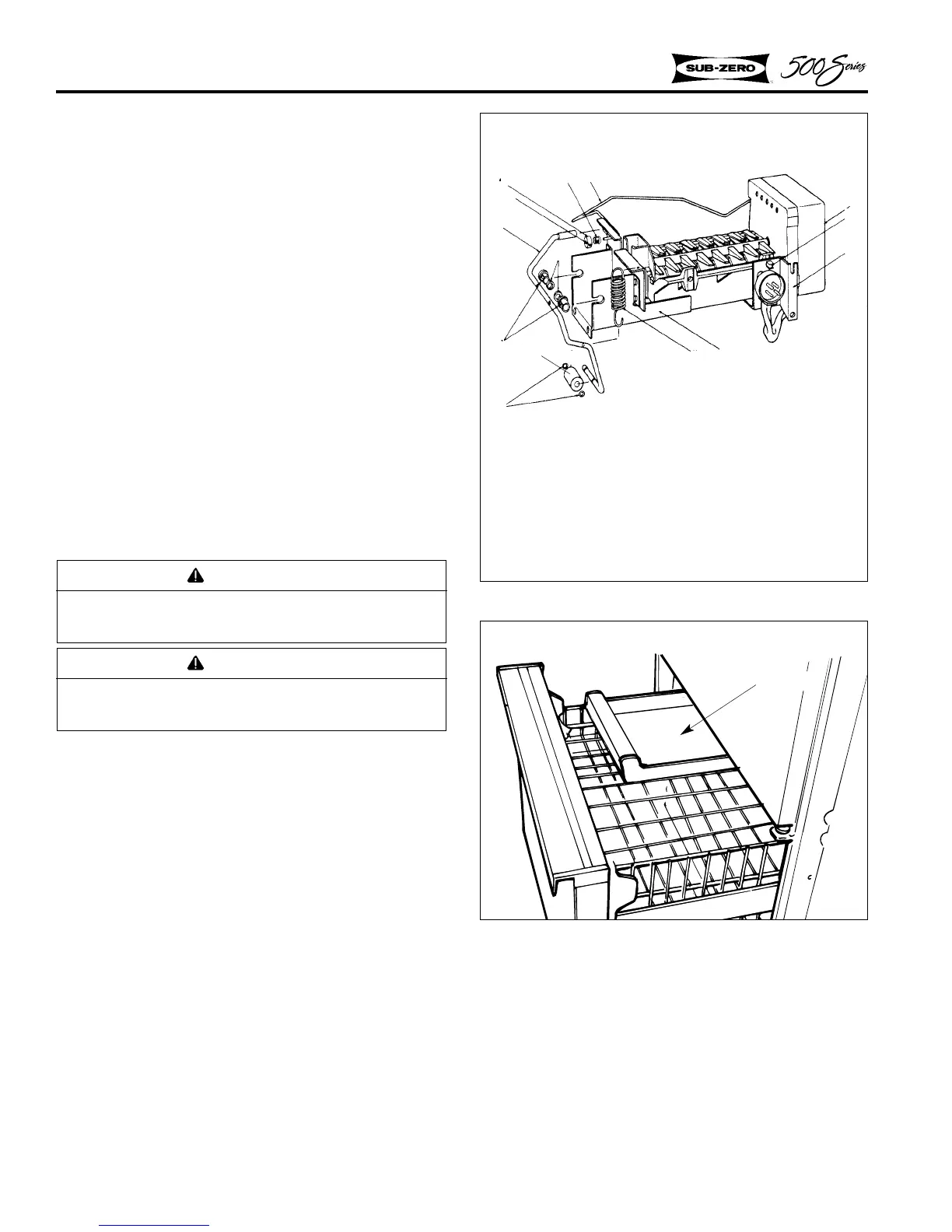 SUB-ZERO 500 Series