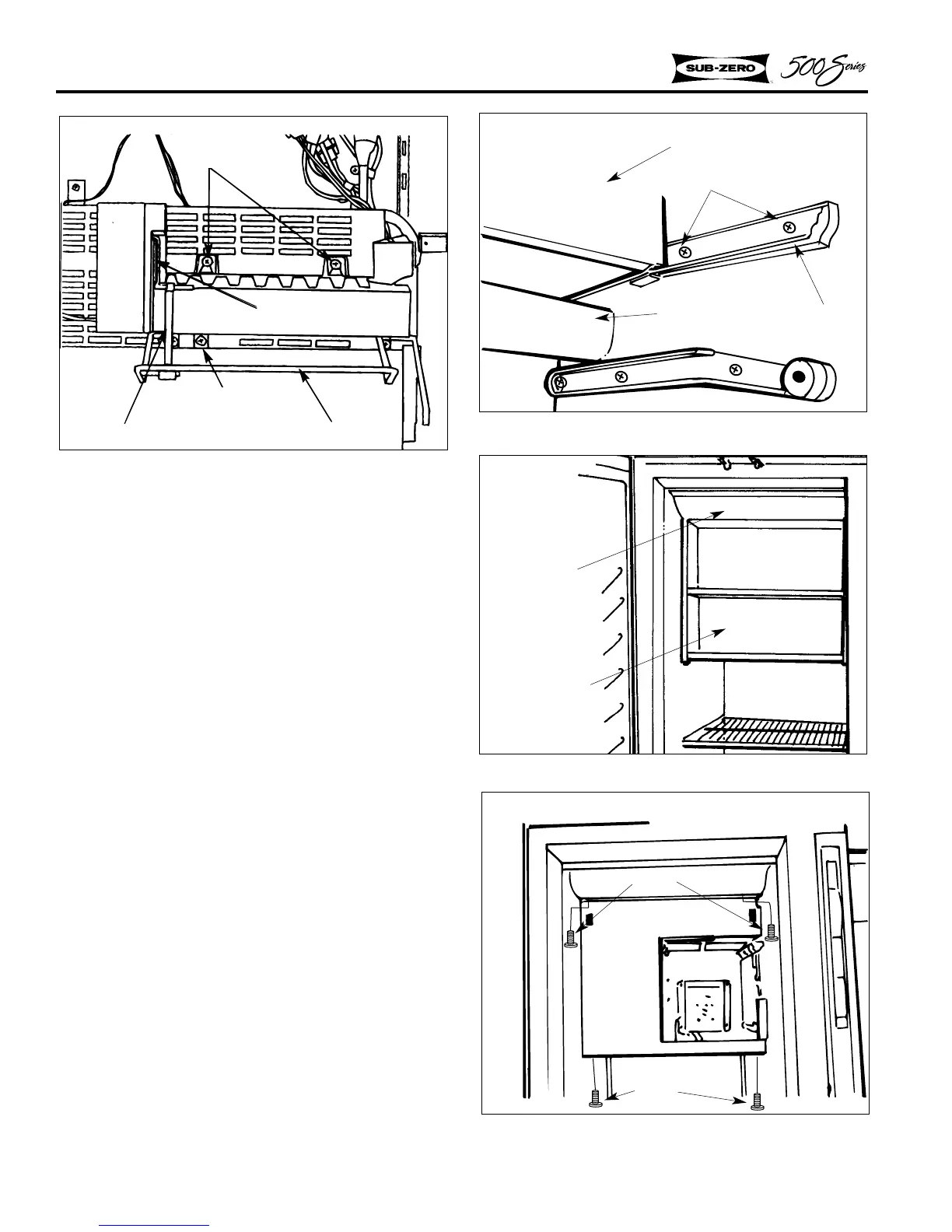 SUB-ZERO 500 Series