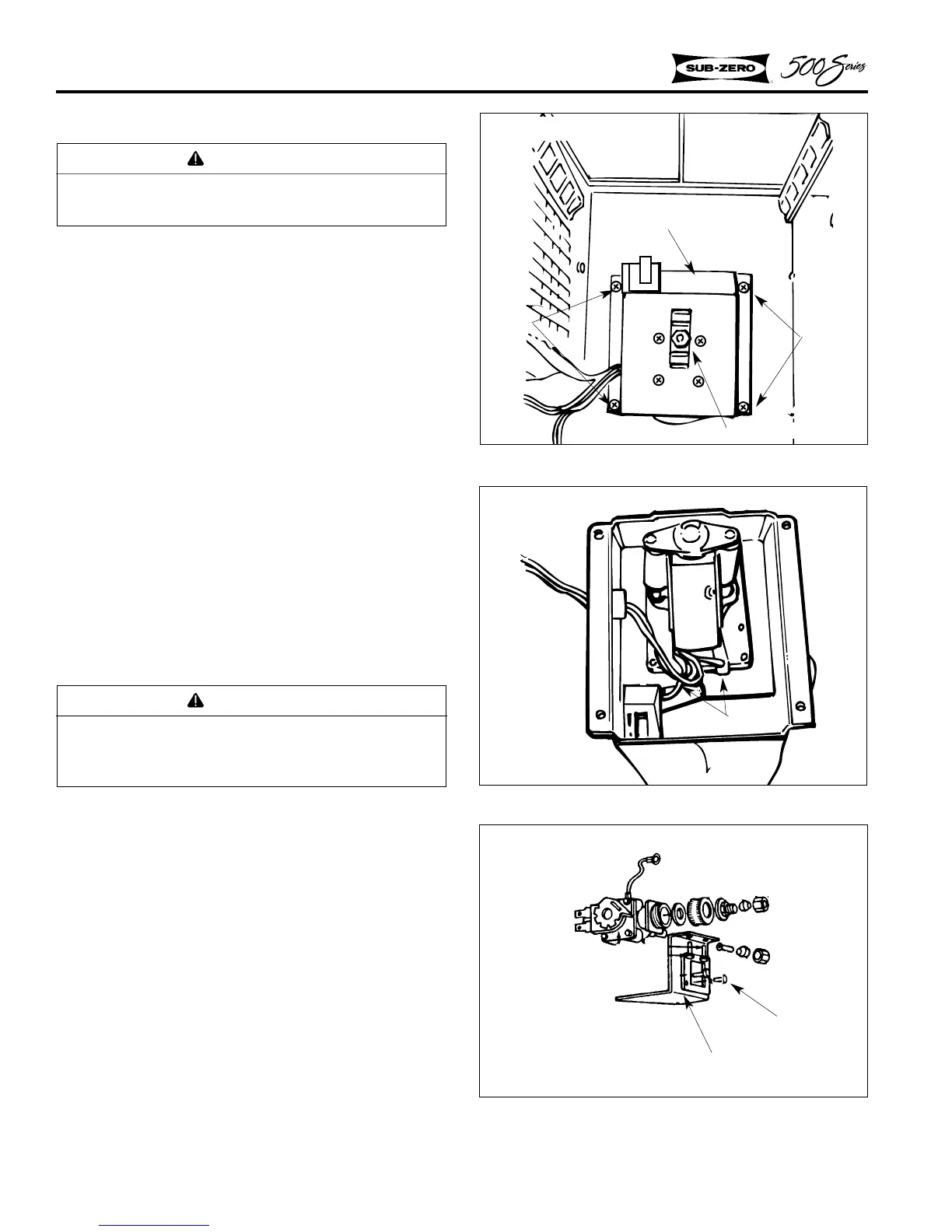 SUB-ZERO 500 Series