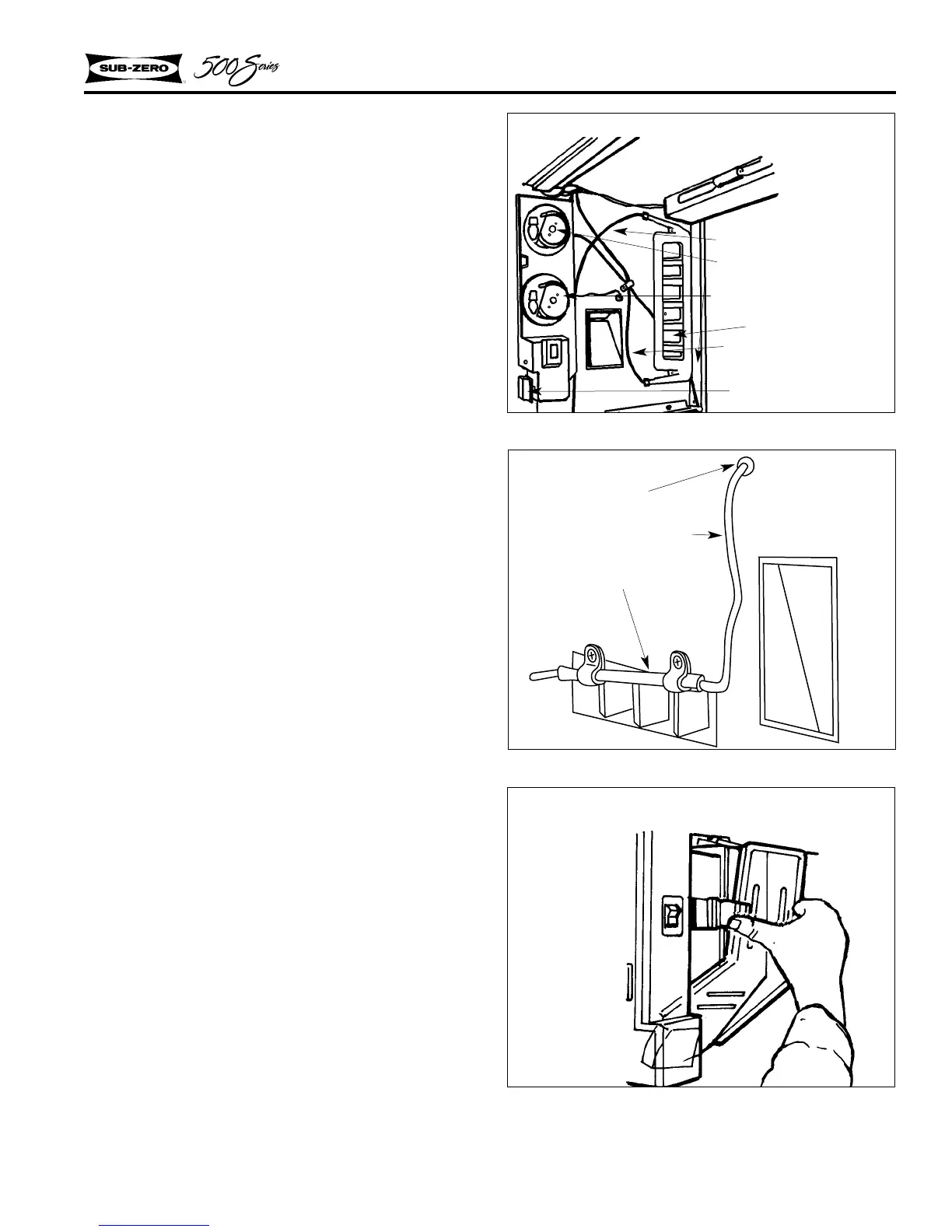 SUB-ZERO 500 Series