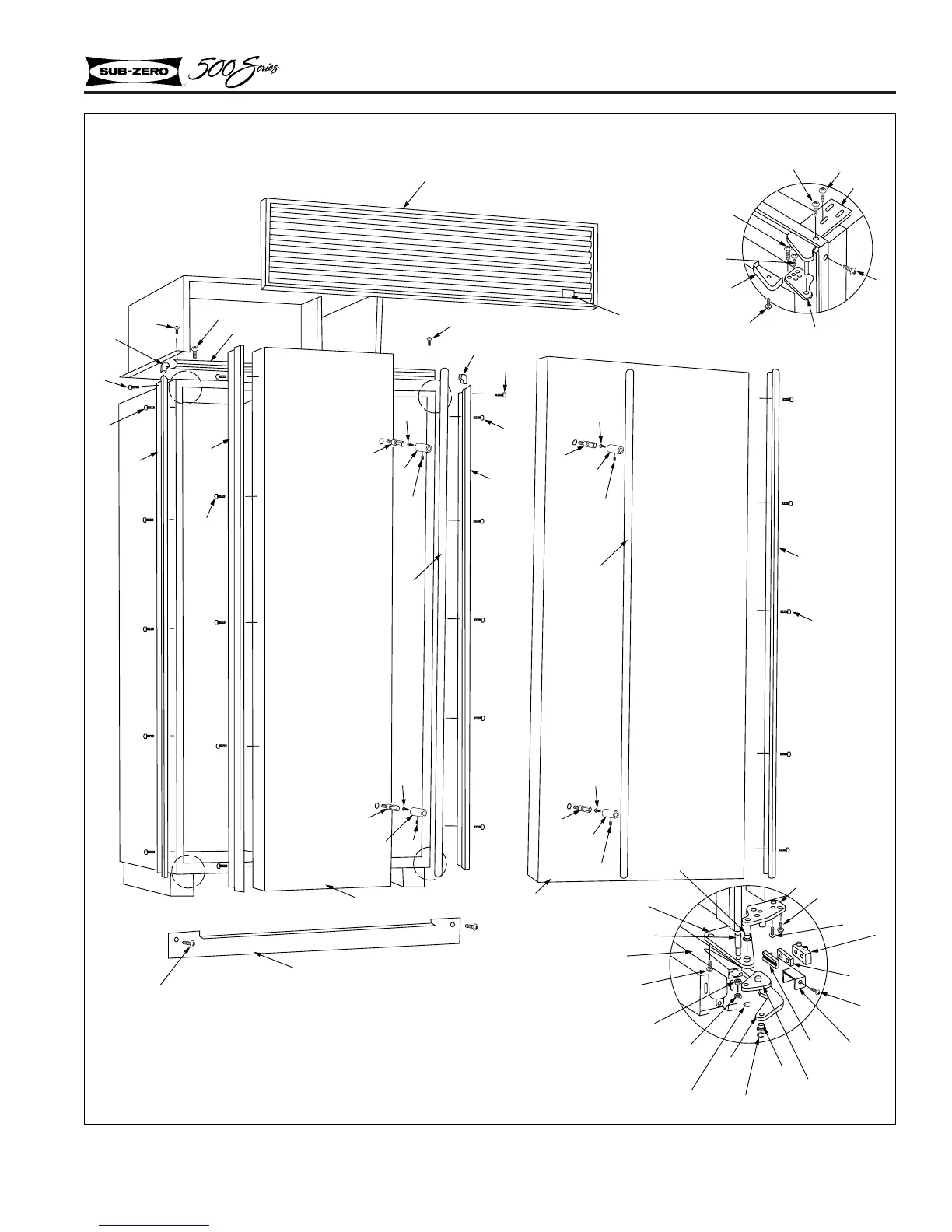 SUB-ZERO 500 Series