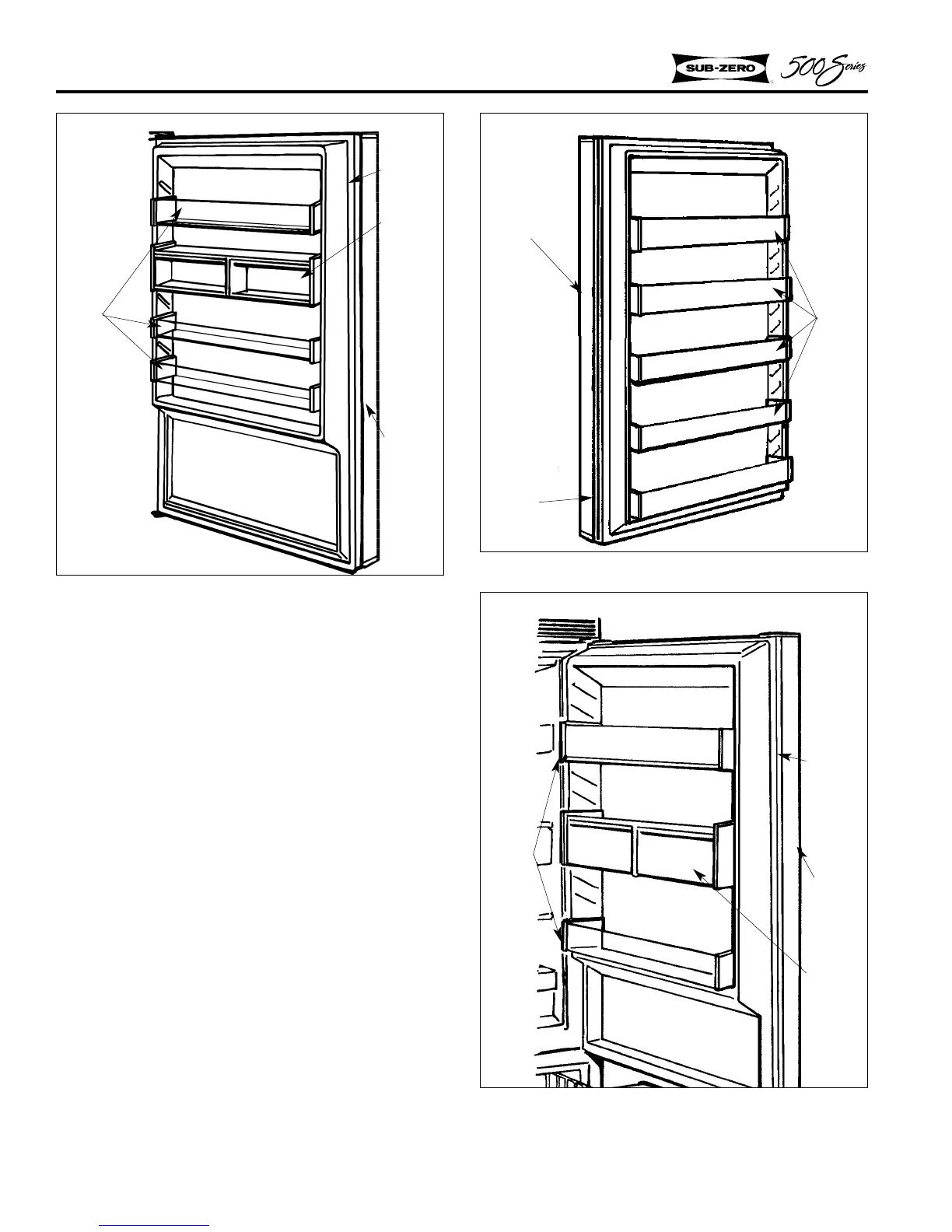 SUB-ZERO 500 Series