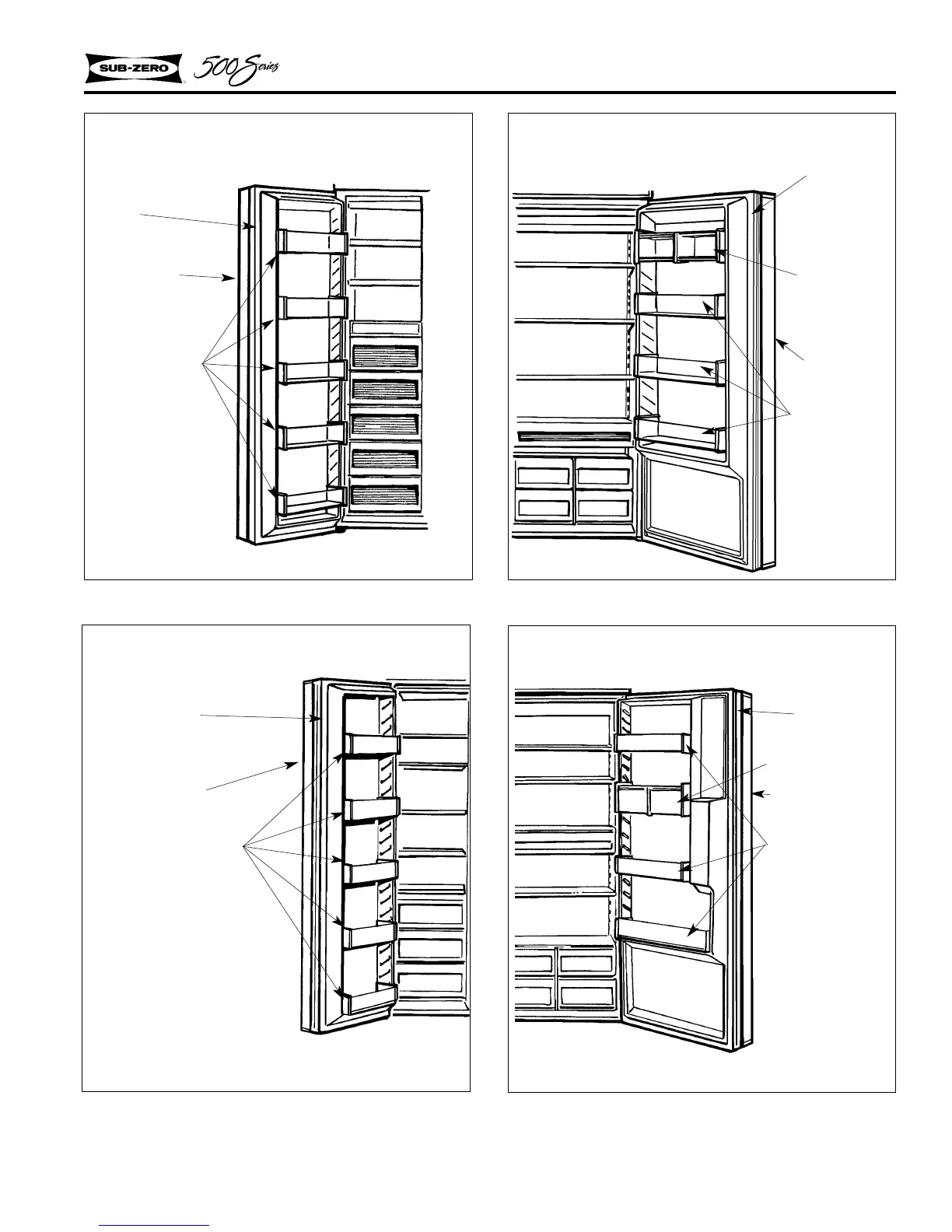 SUB-ZERO 500 Series