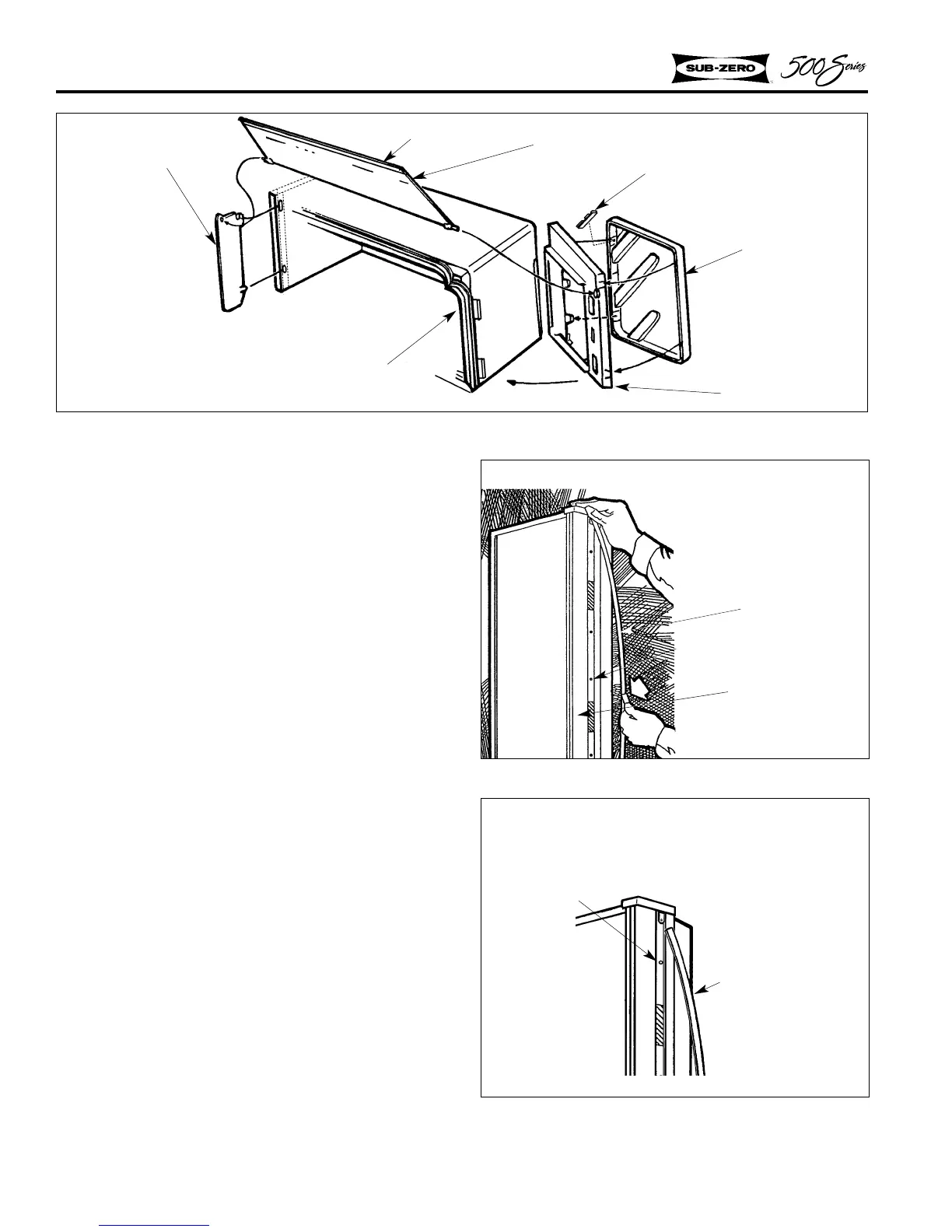 SUB-ZERO 500 Series