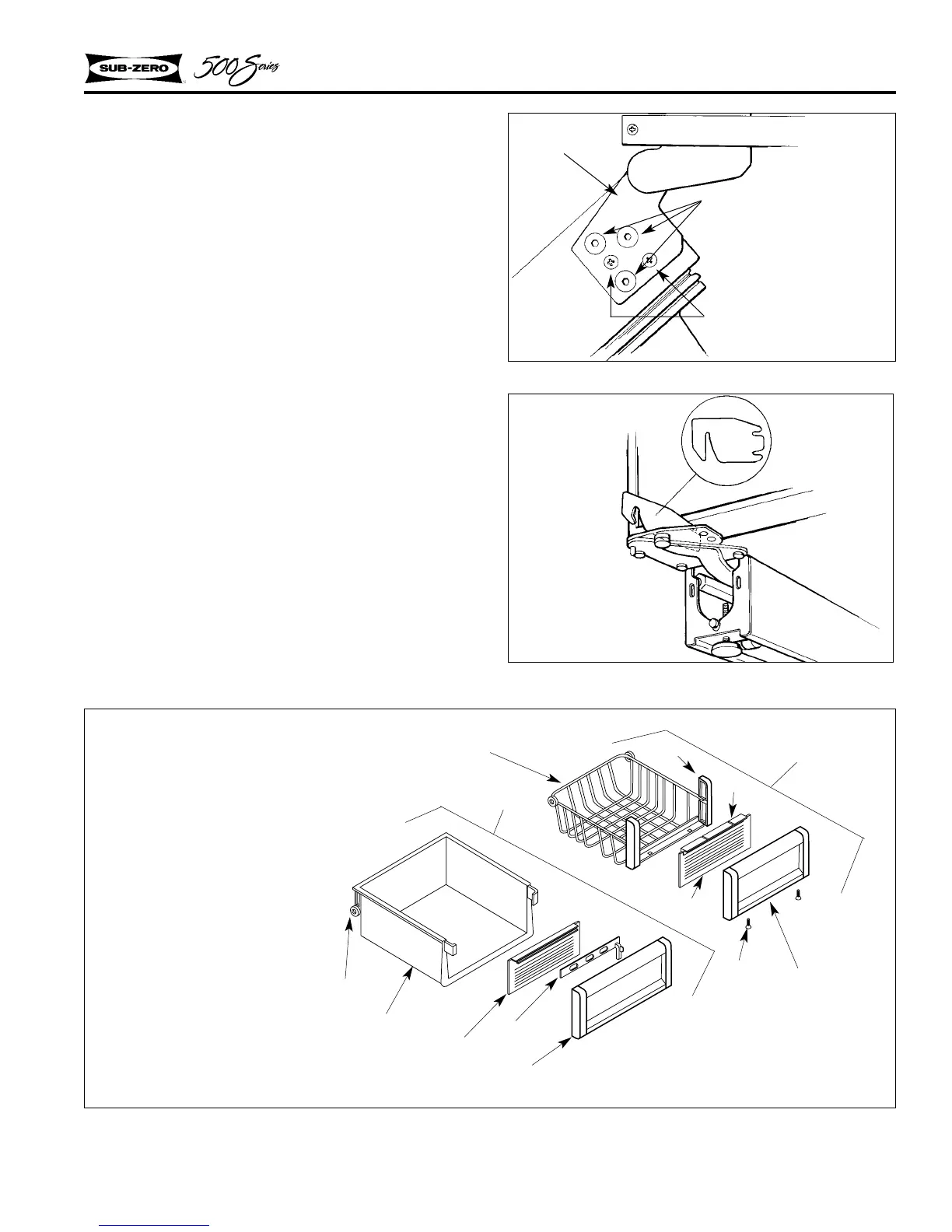 SUB-ZERO 500 Series