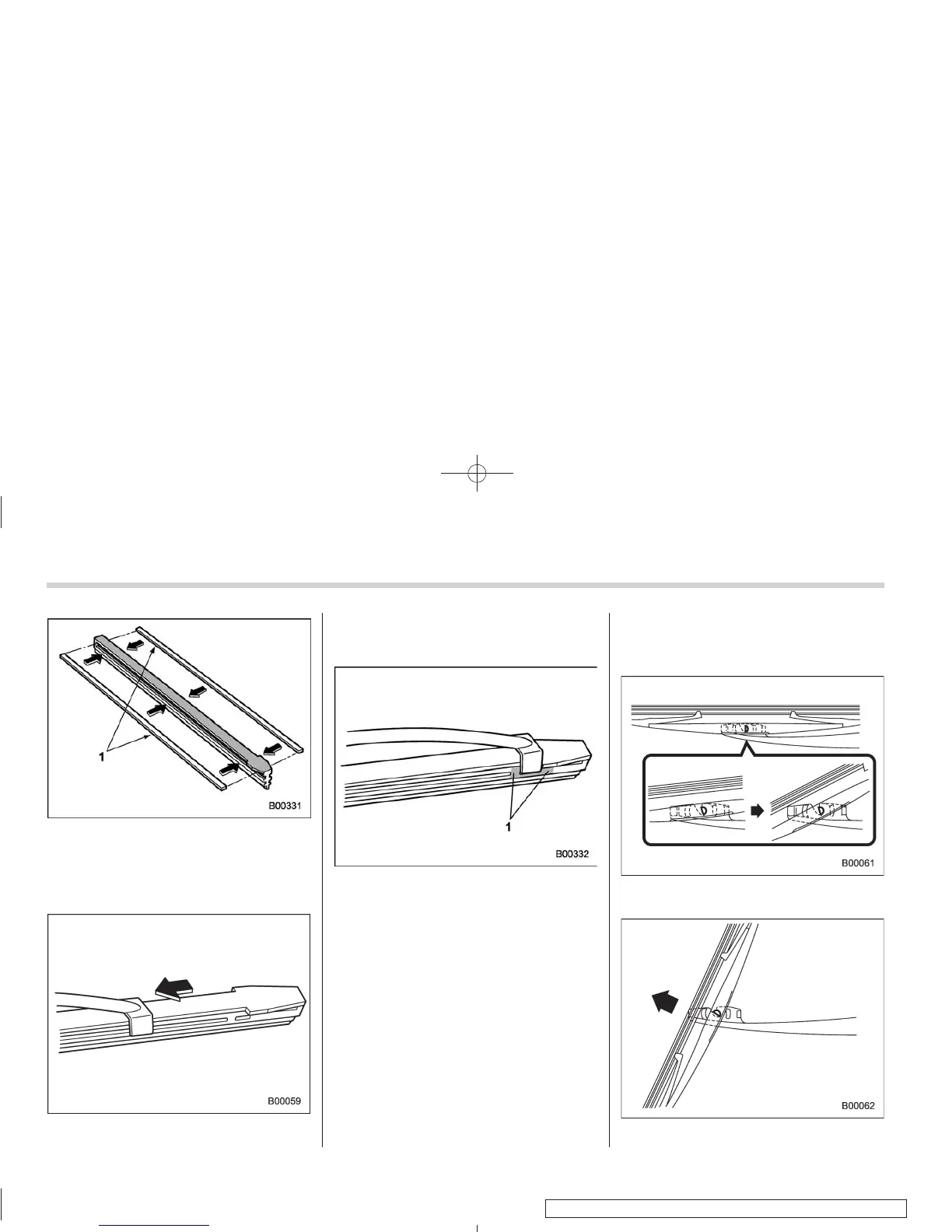 1

B00331

B00059

1

B00332

B00061

B00062